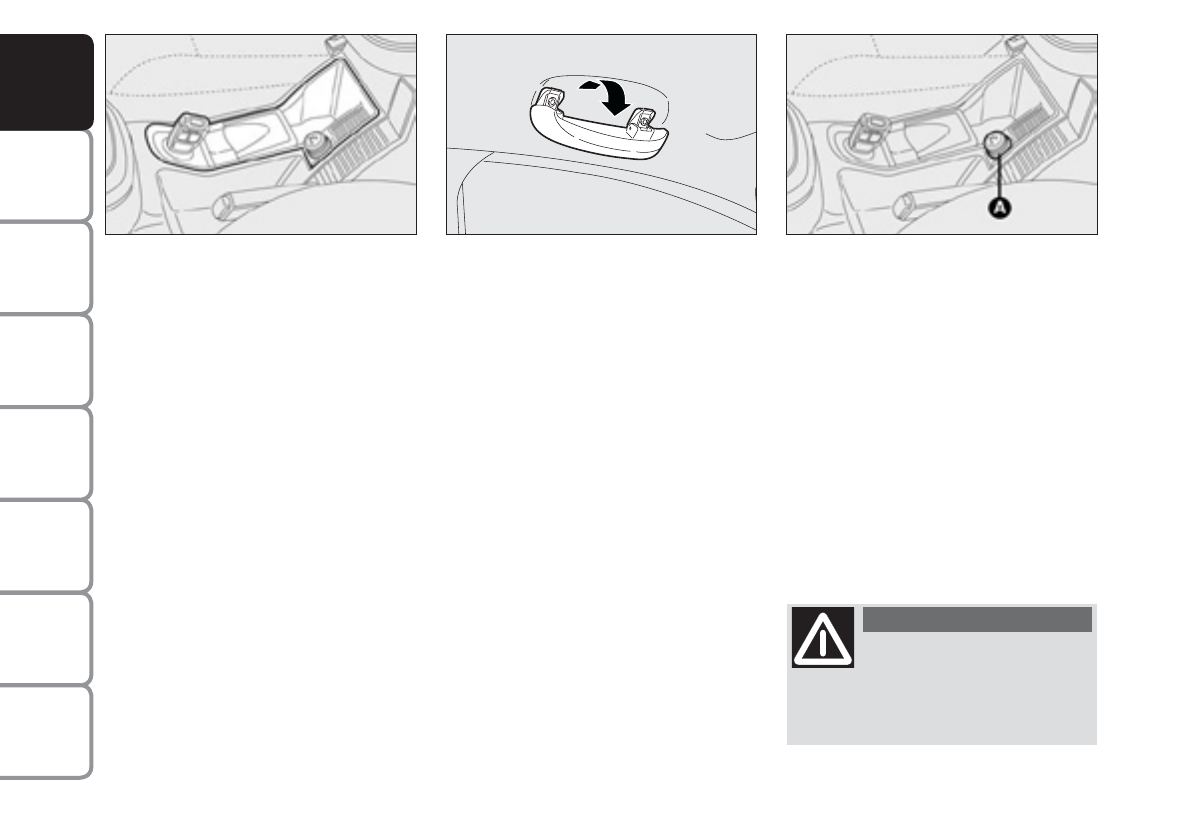 A