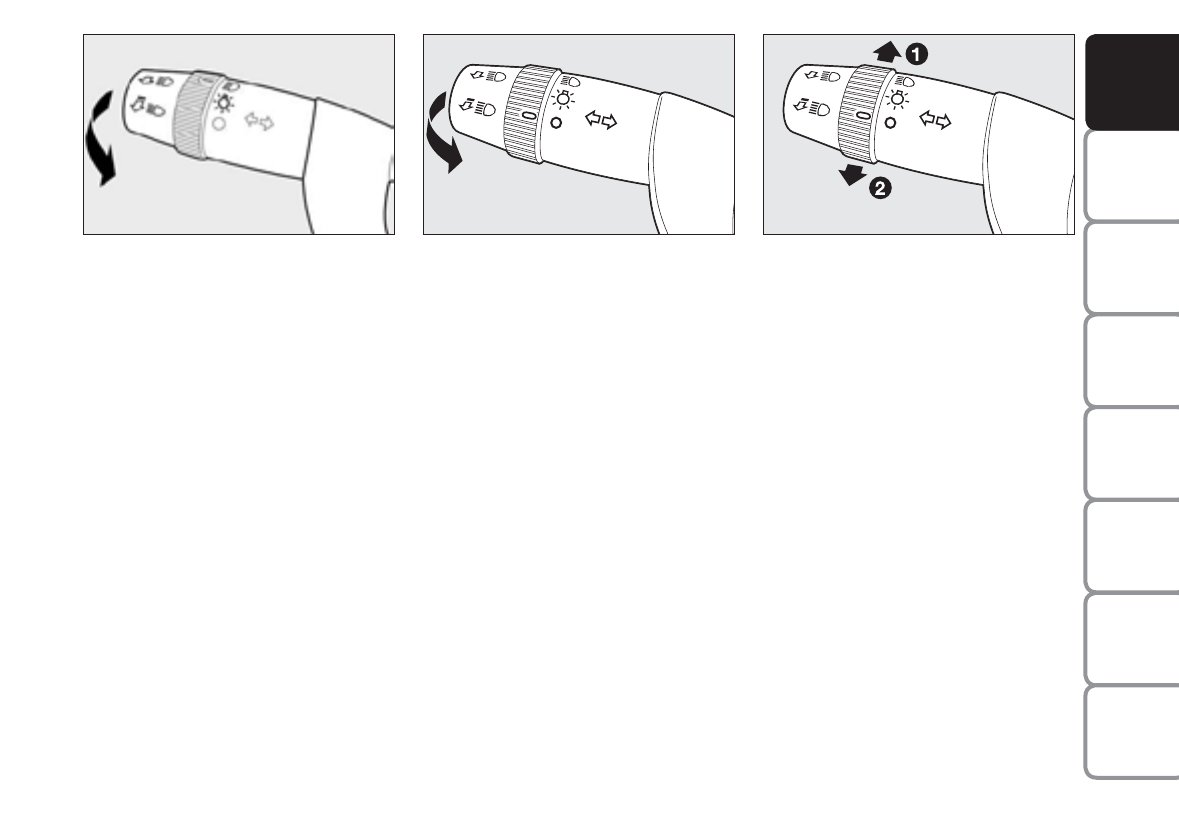 1

2