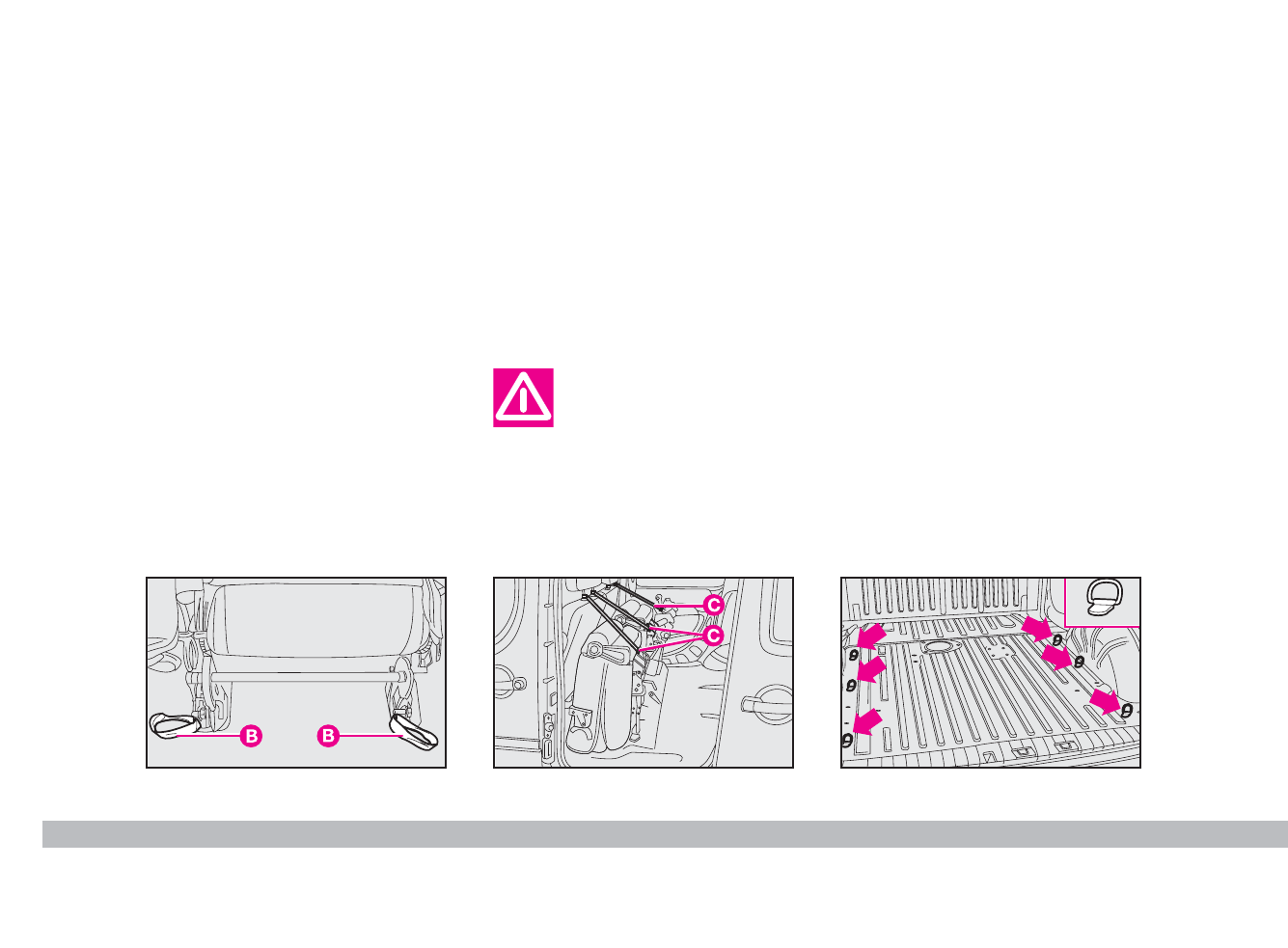 B B

C
C