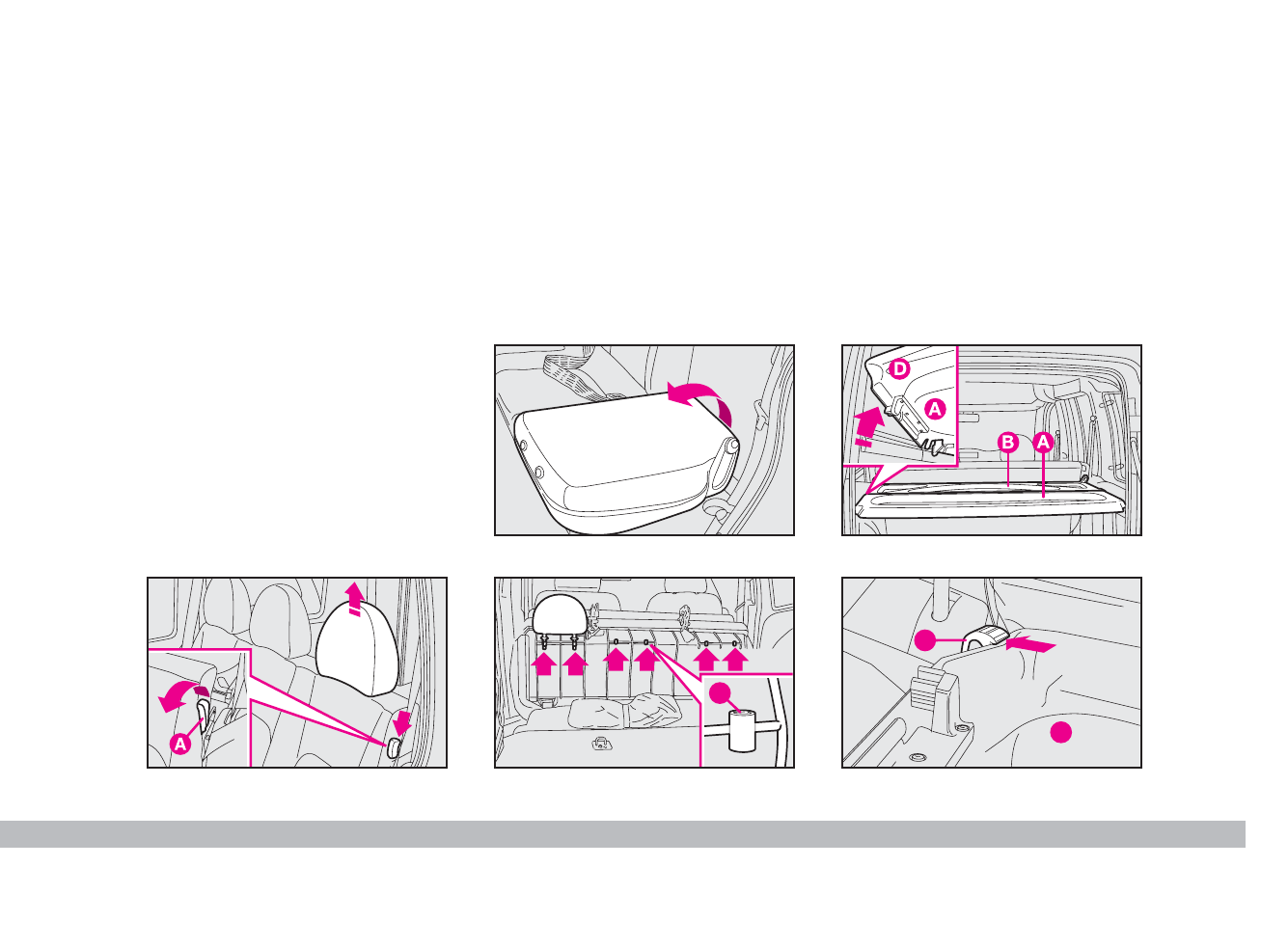 D
A
B
A
A