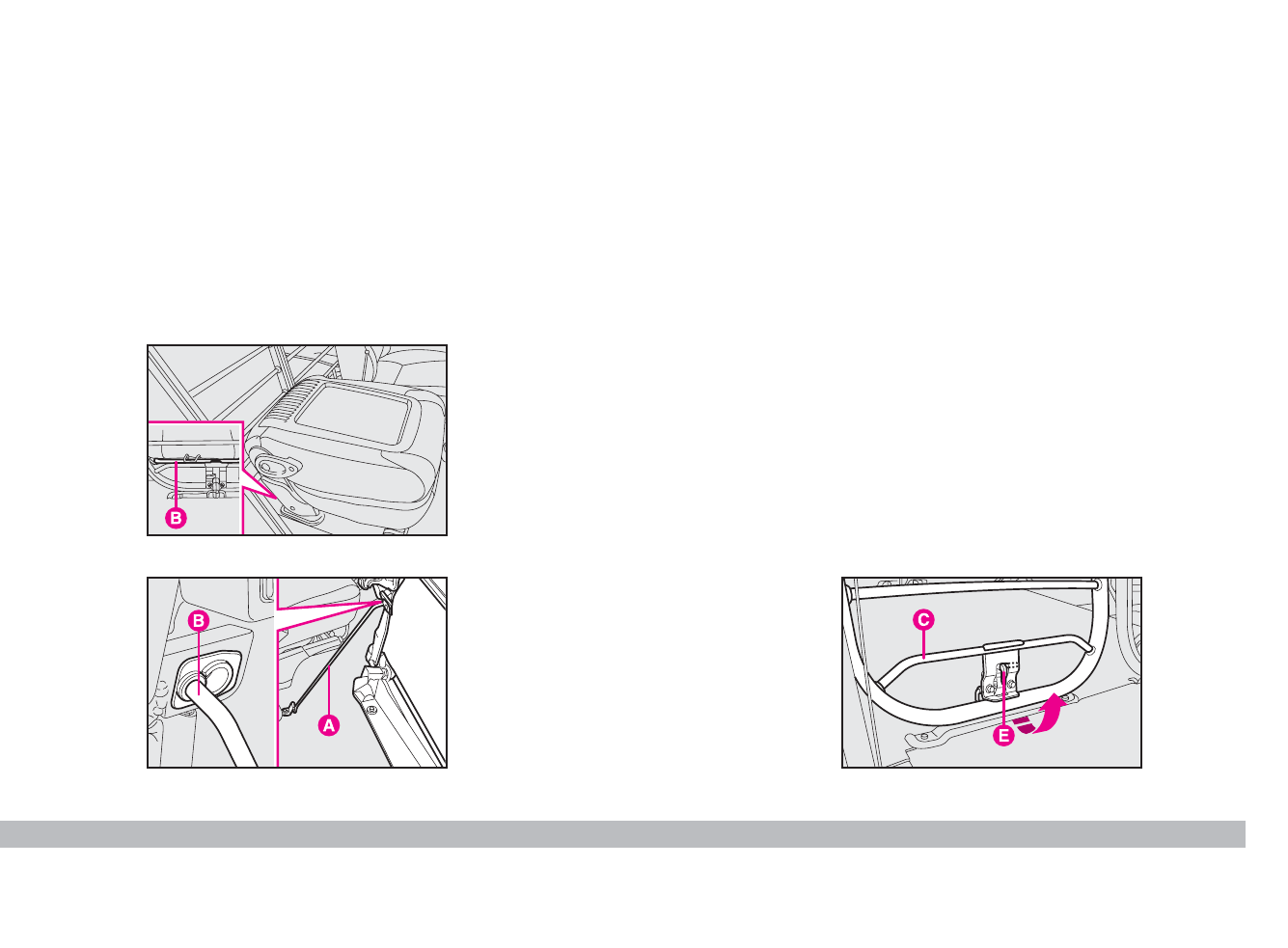 B

B

A

C

E