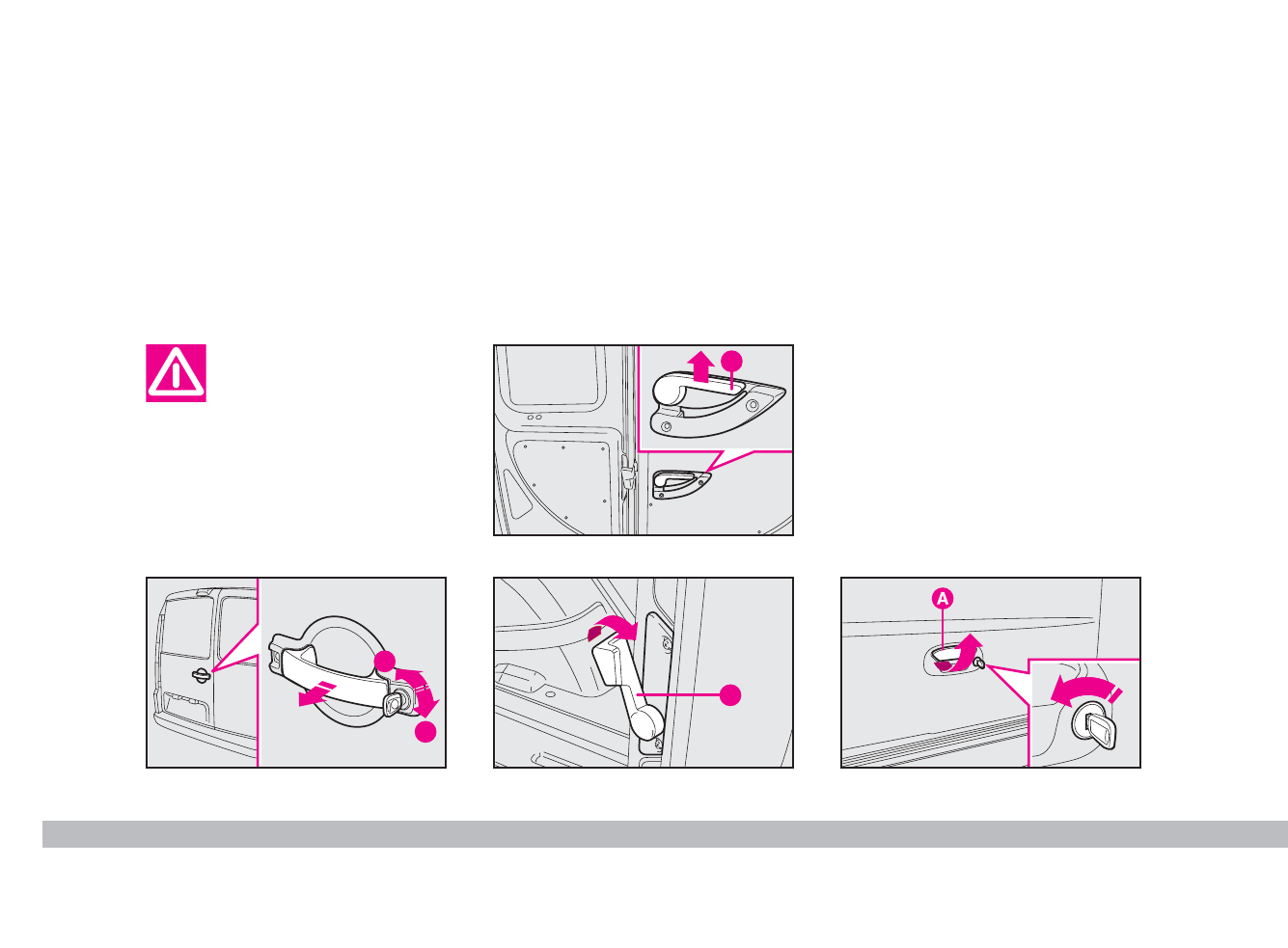 A