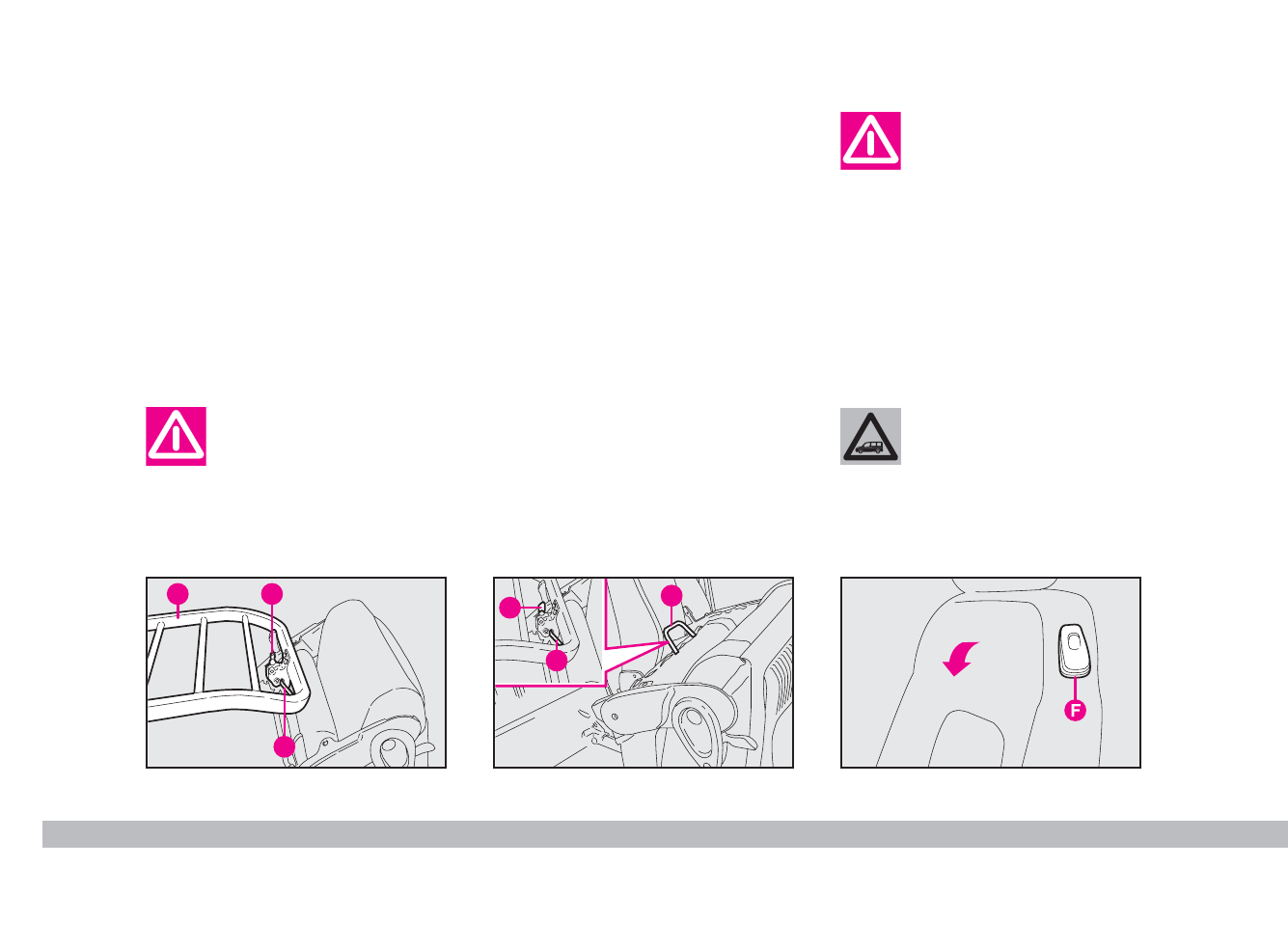 F