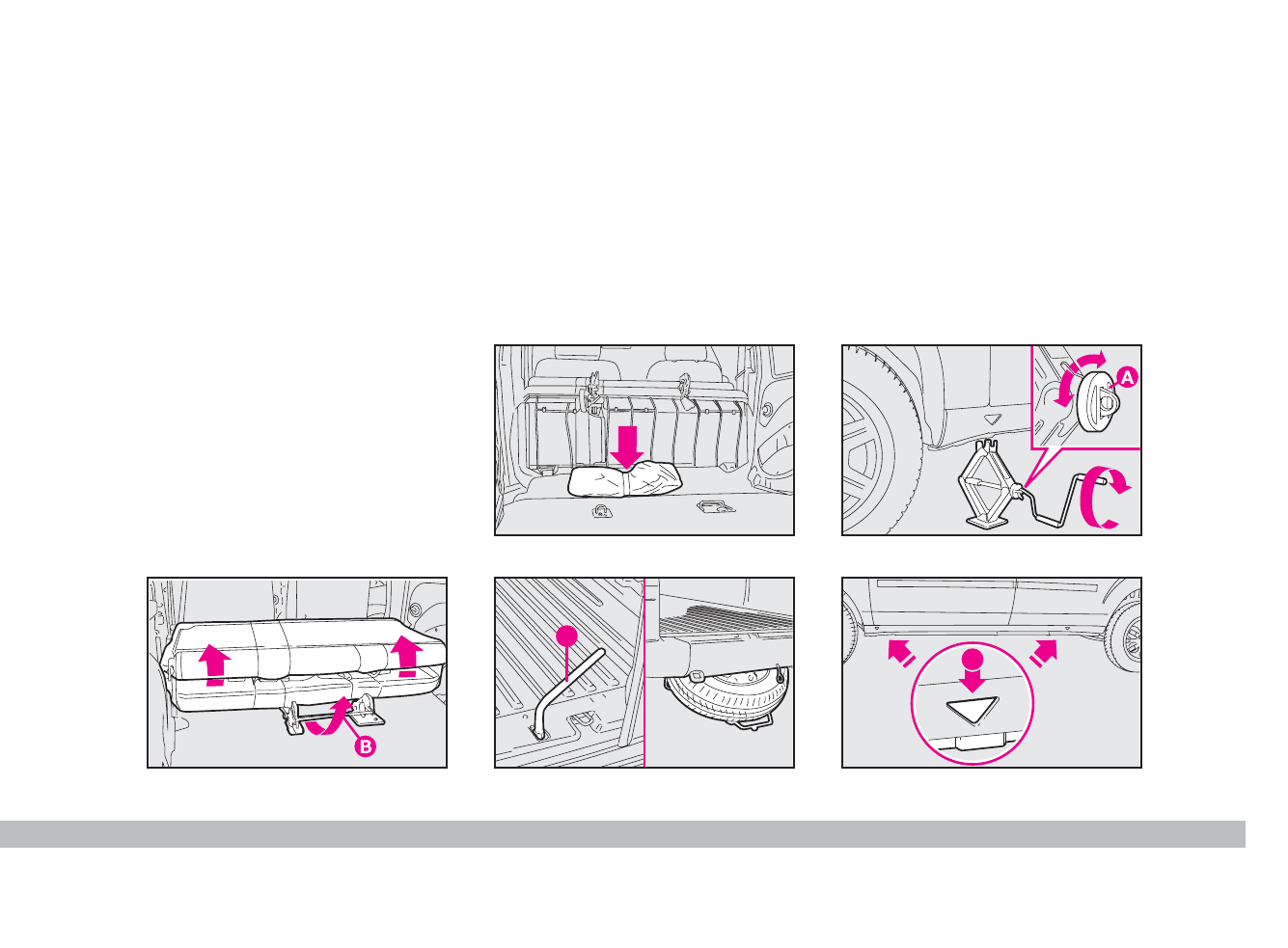 A

B