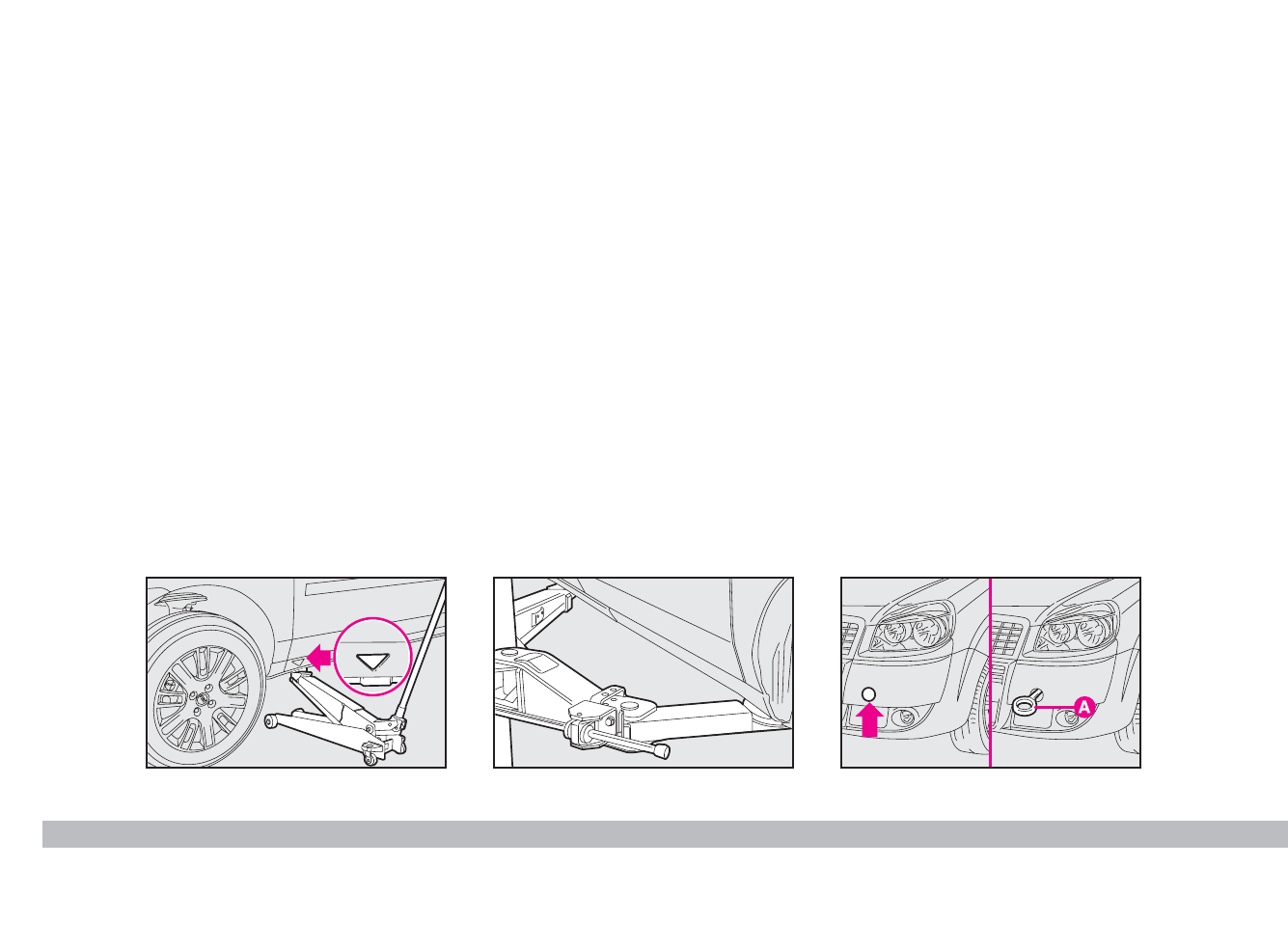 A