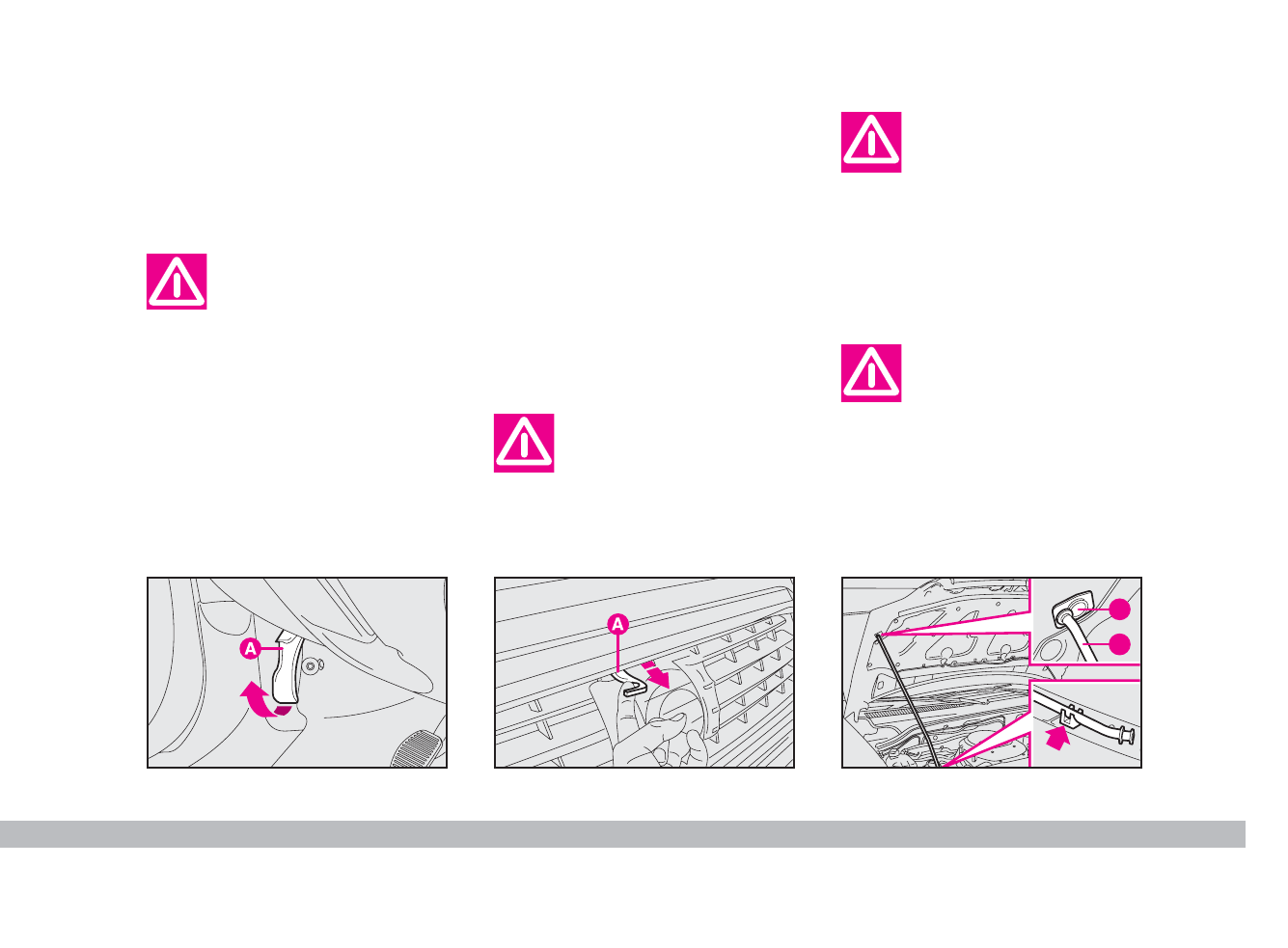 A

A