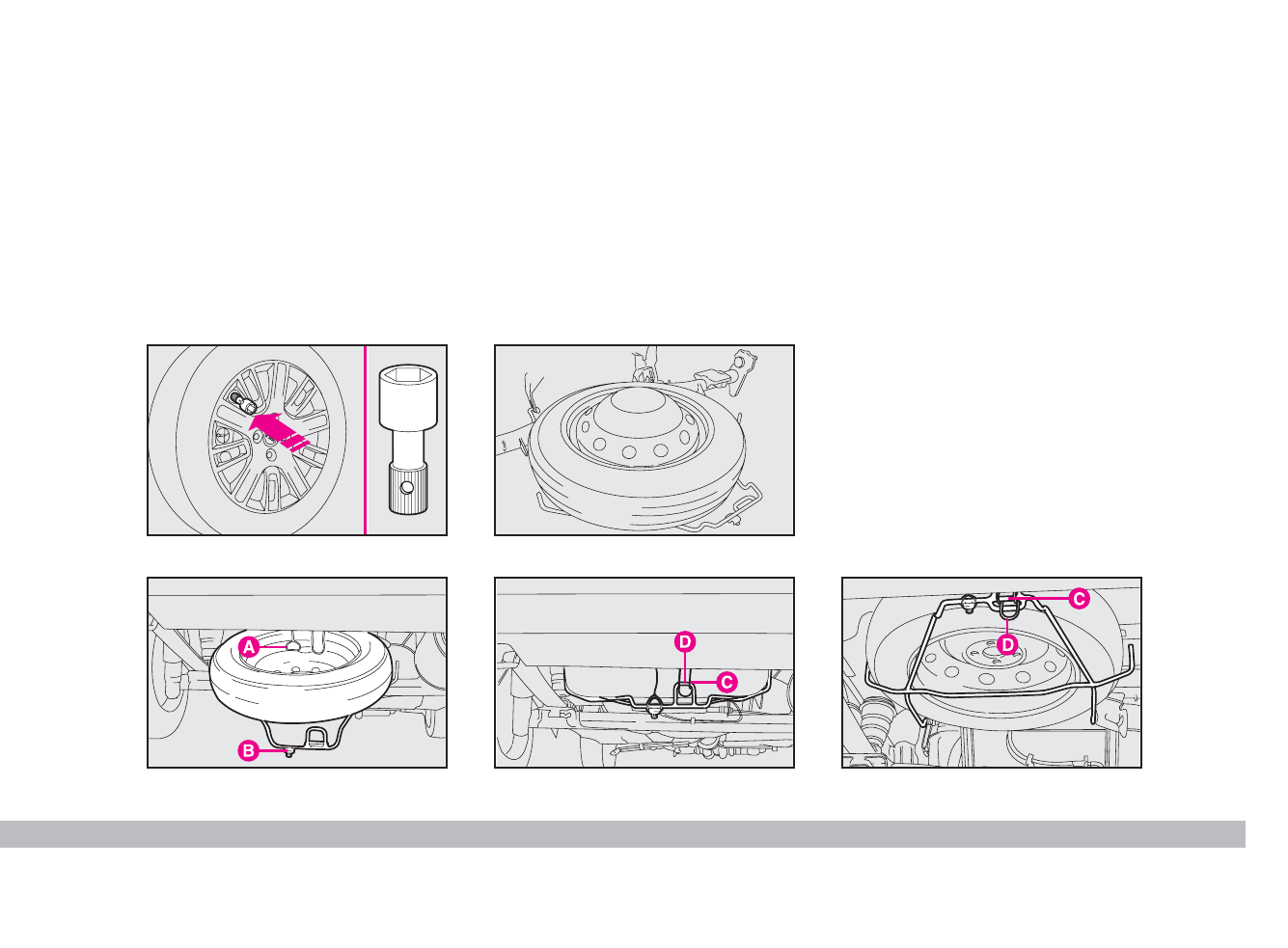 A
B
D
C
C
D