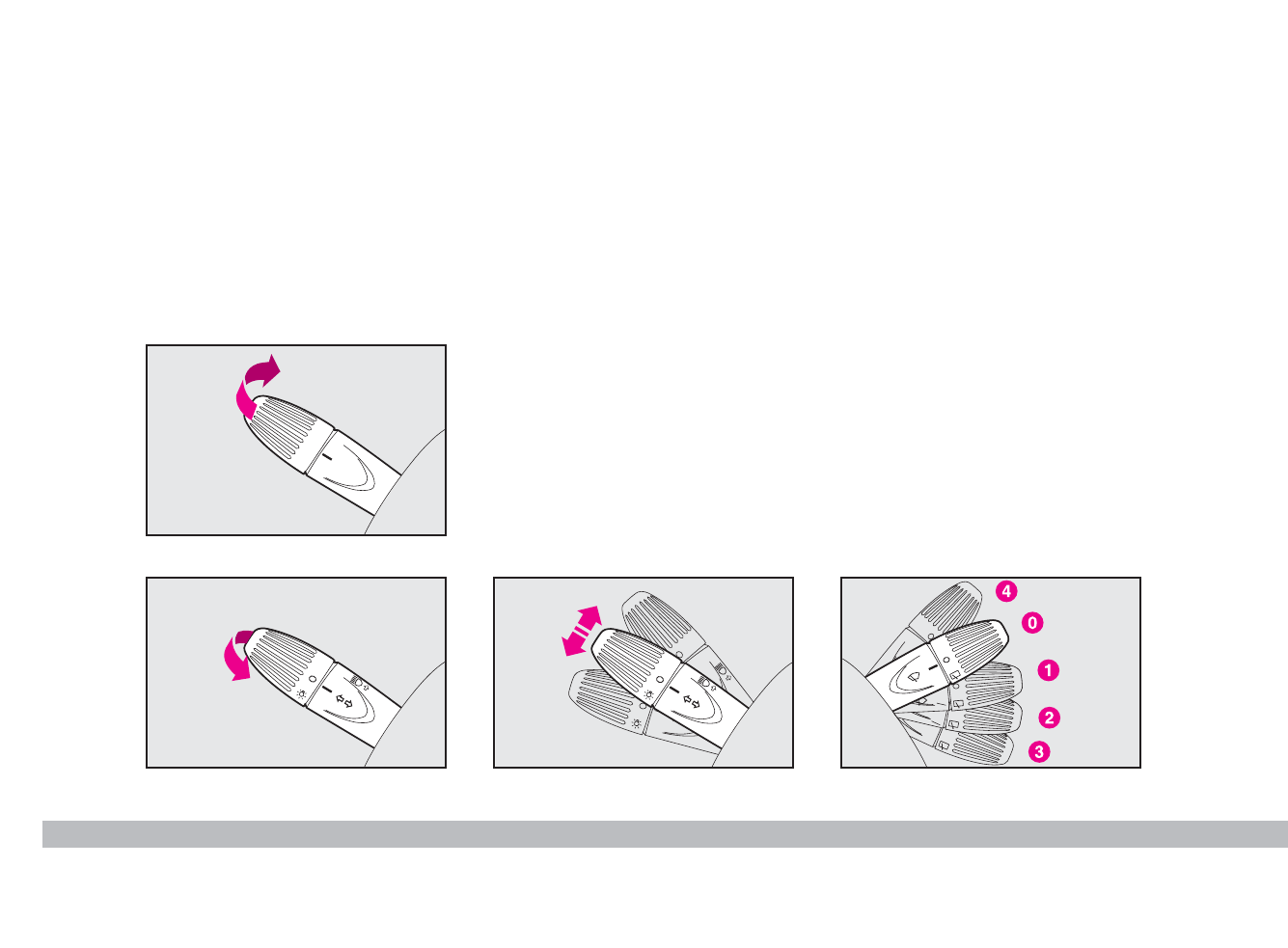 4
0
1
2
3