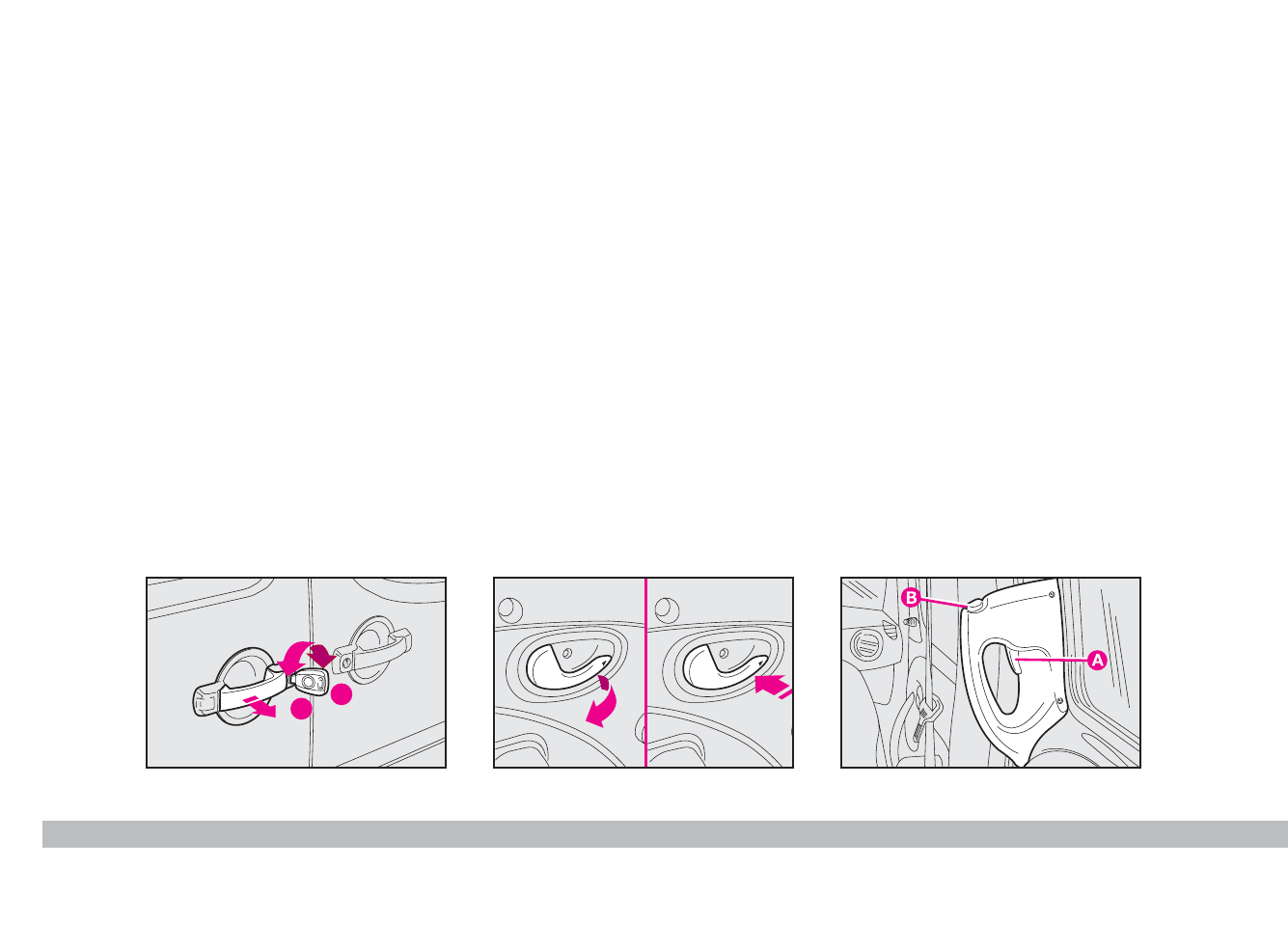 B

A