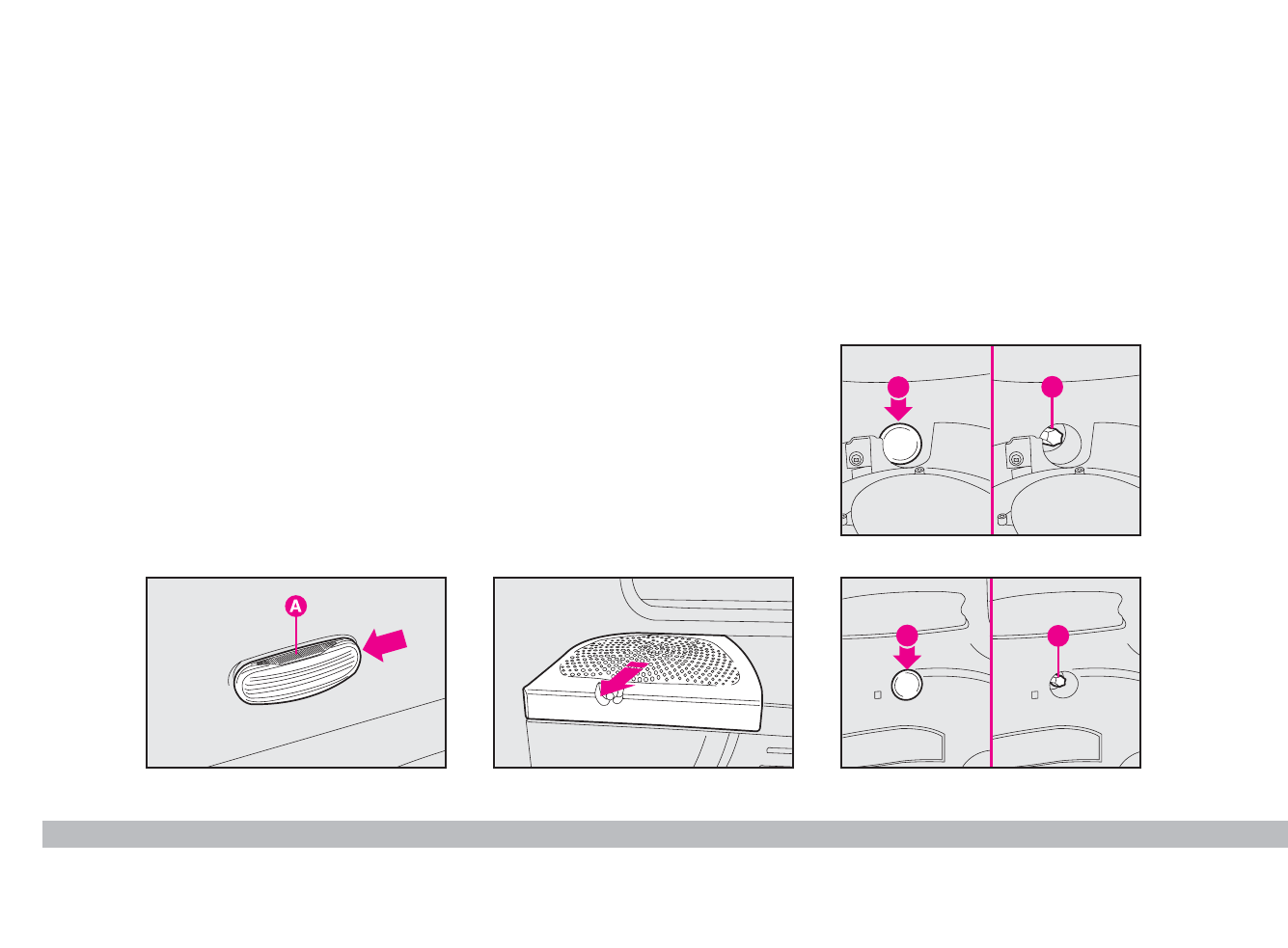 A