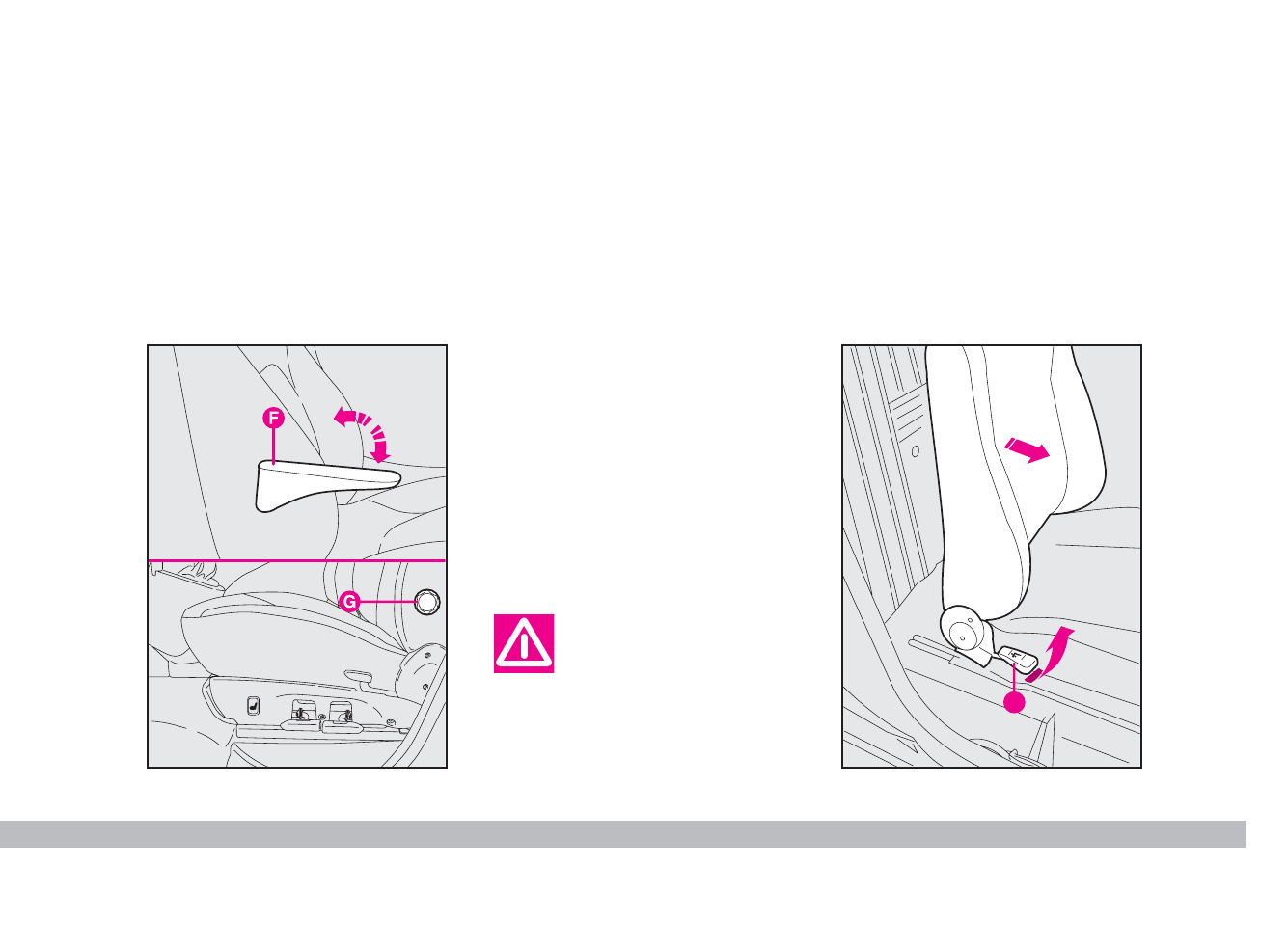 F

G