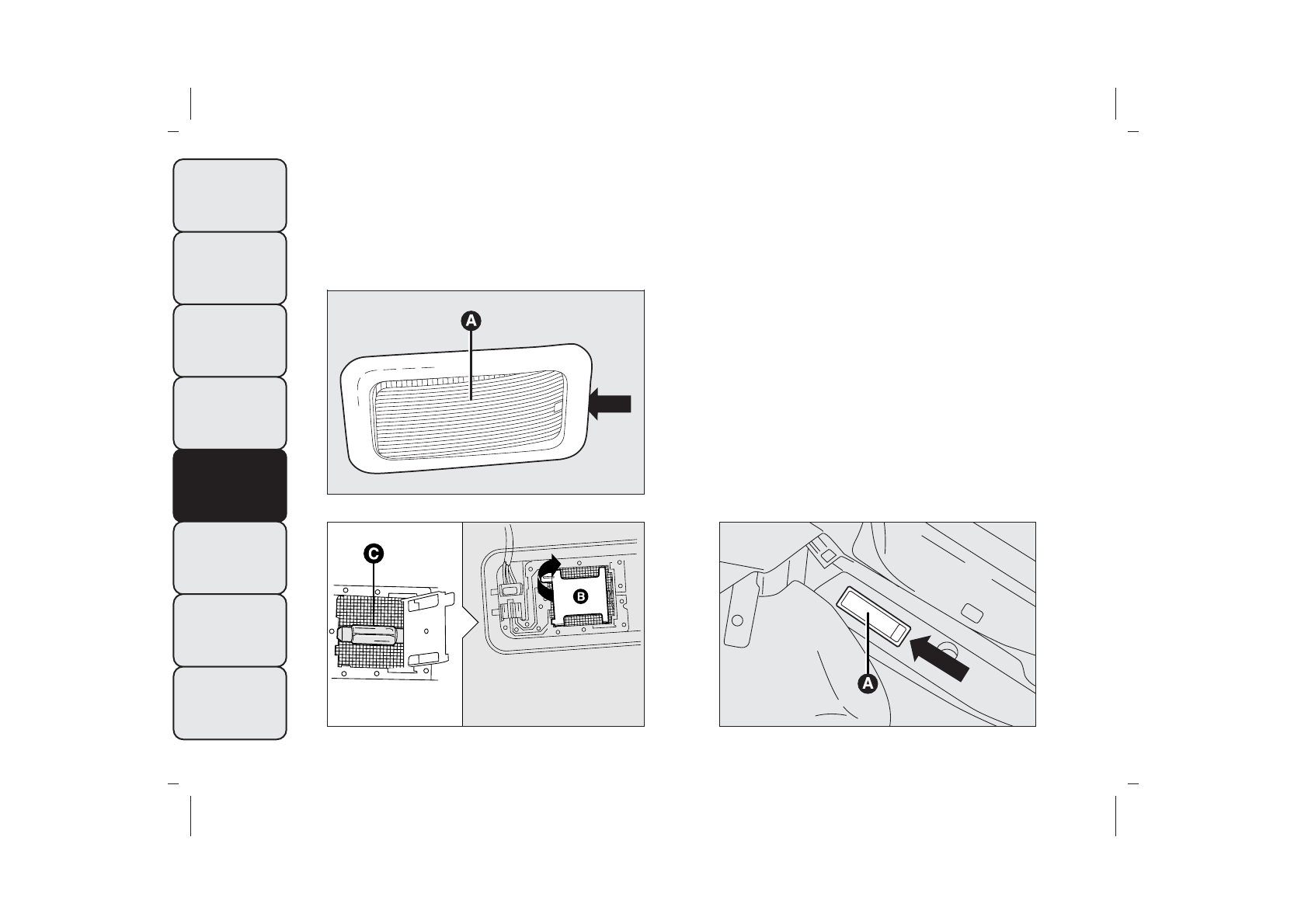 A

C

B

A