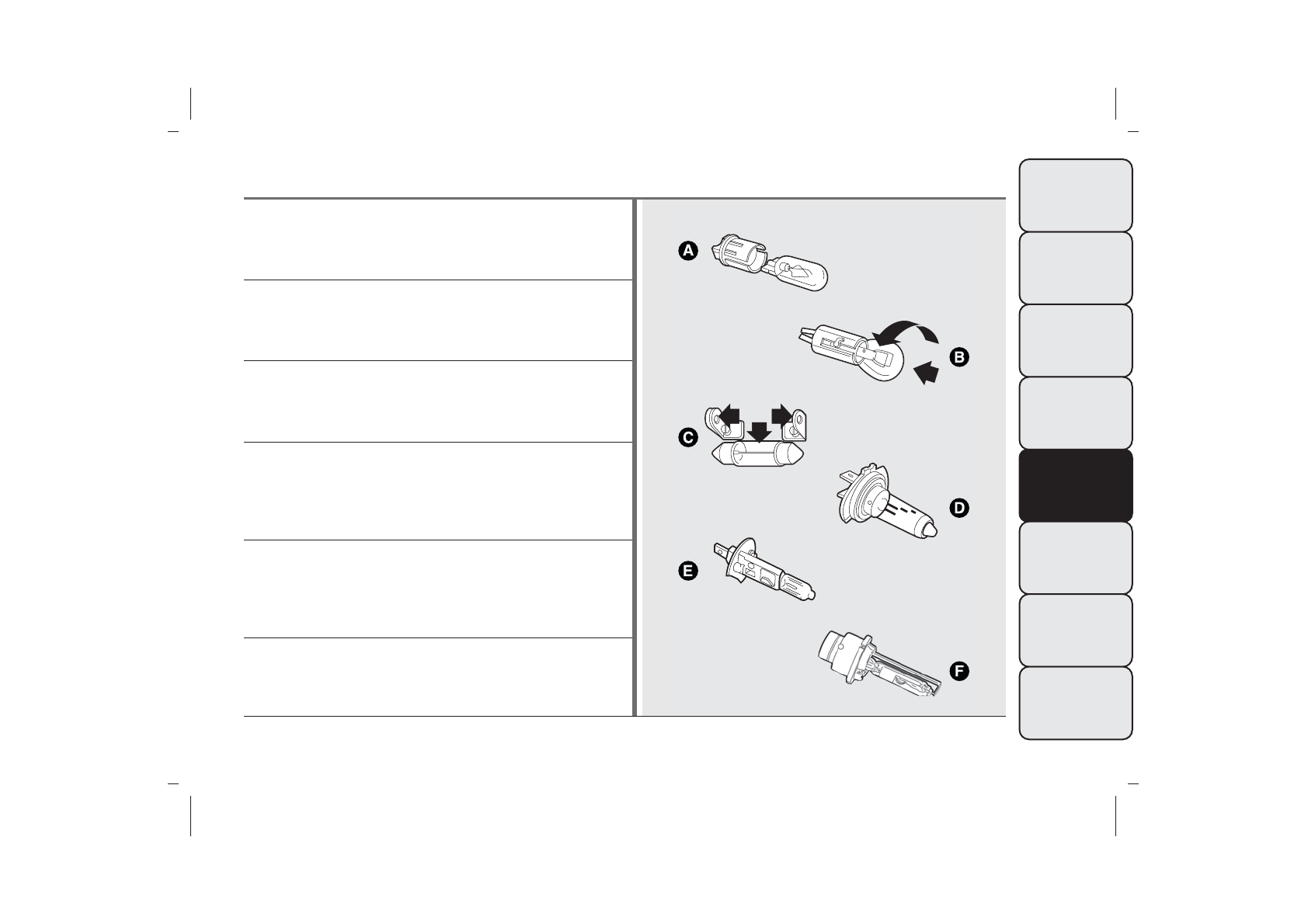 A

B

C

D

E

F