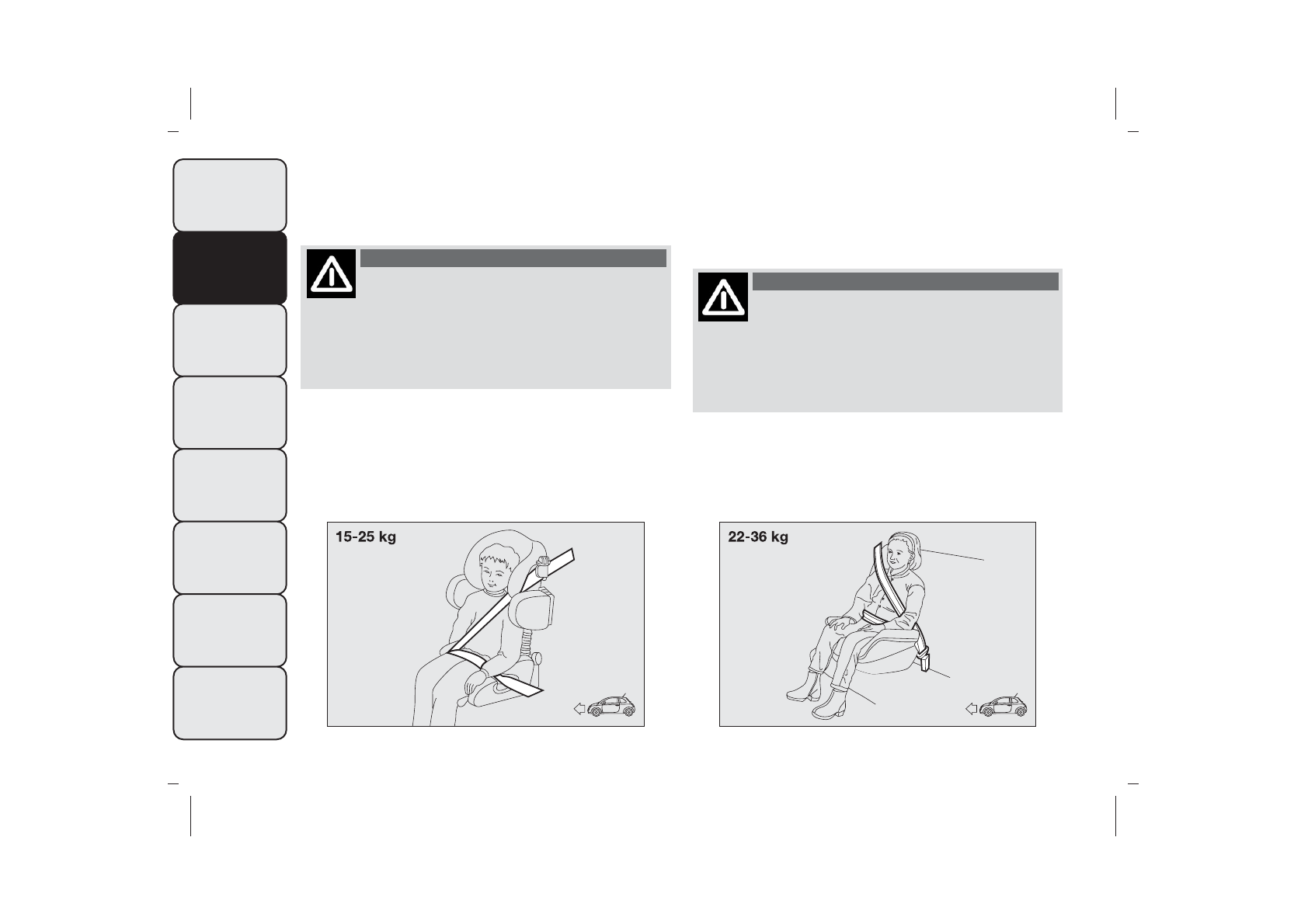 15-25 kg

22-36 kg