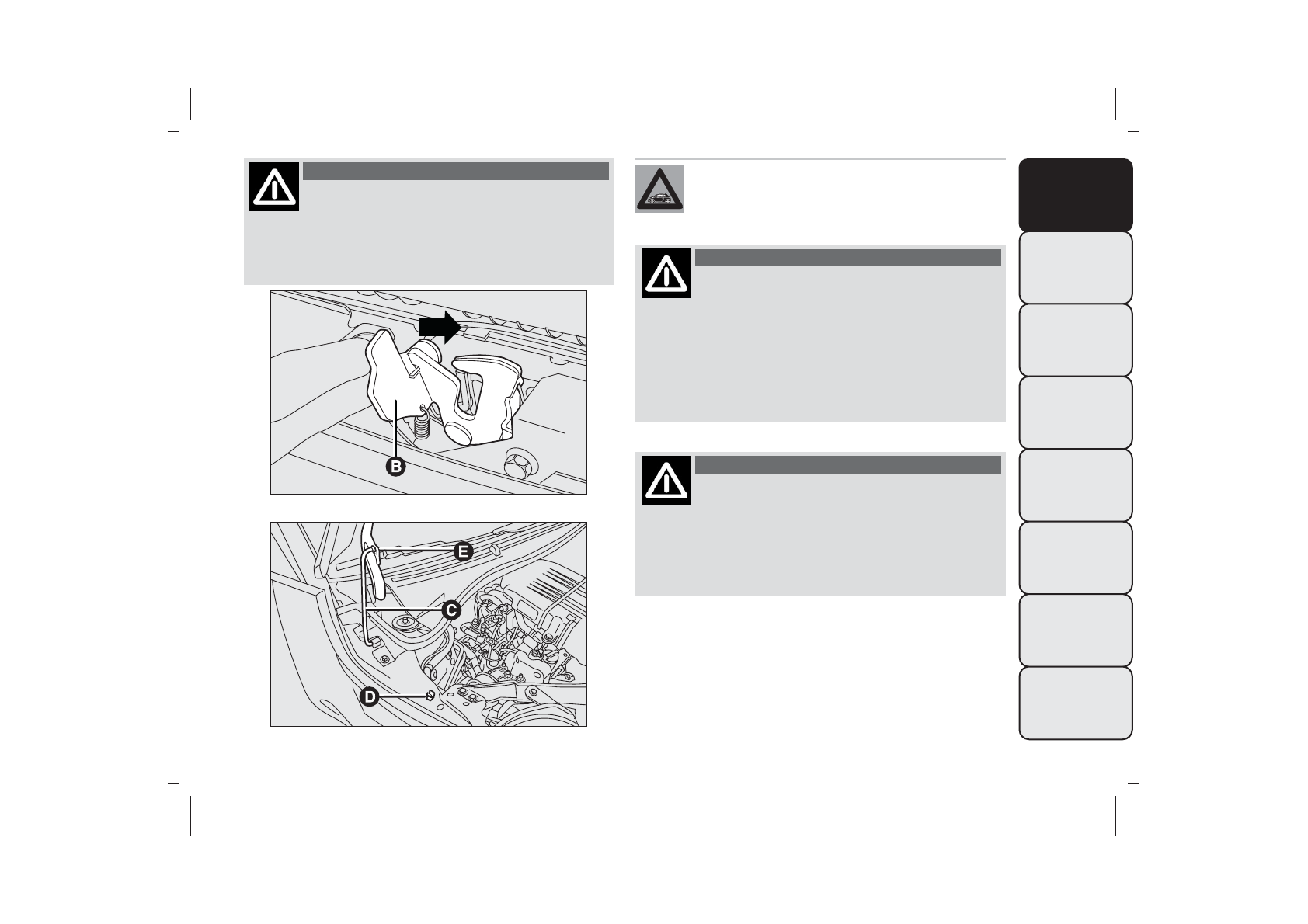 B

E

C

D