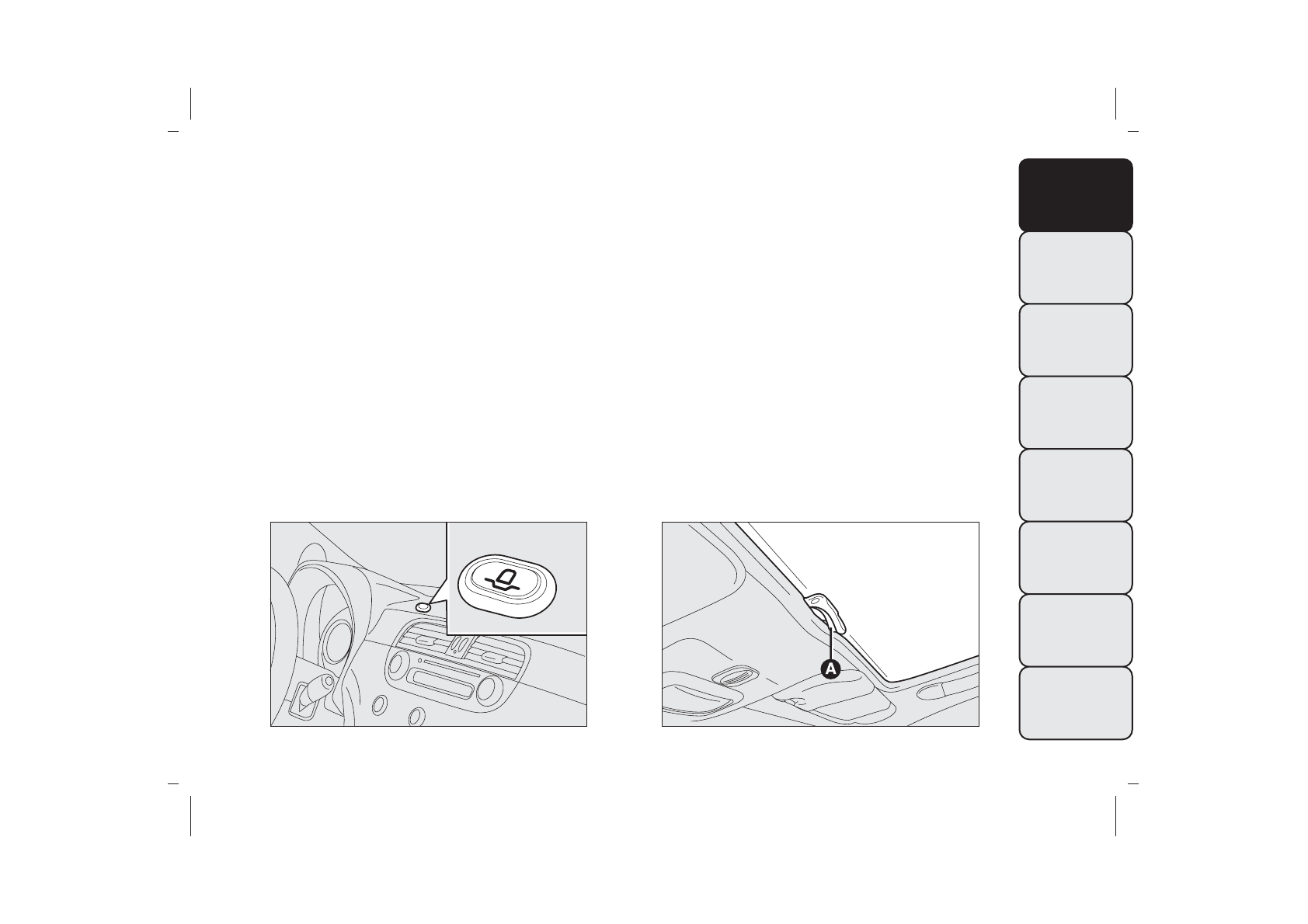 A