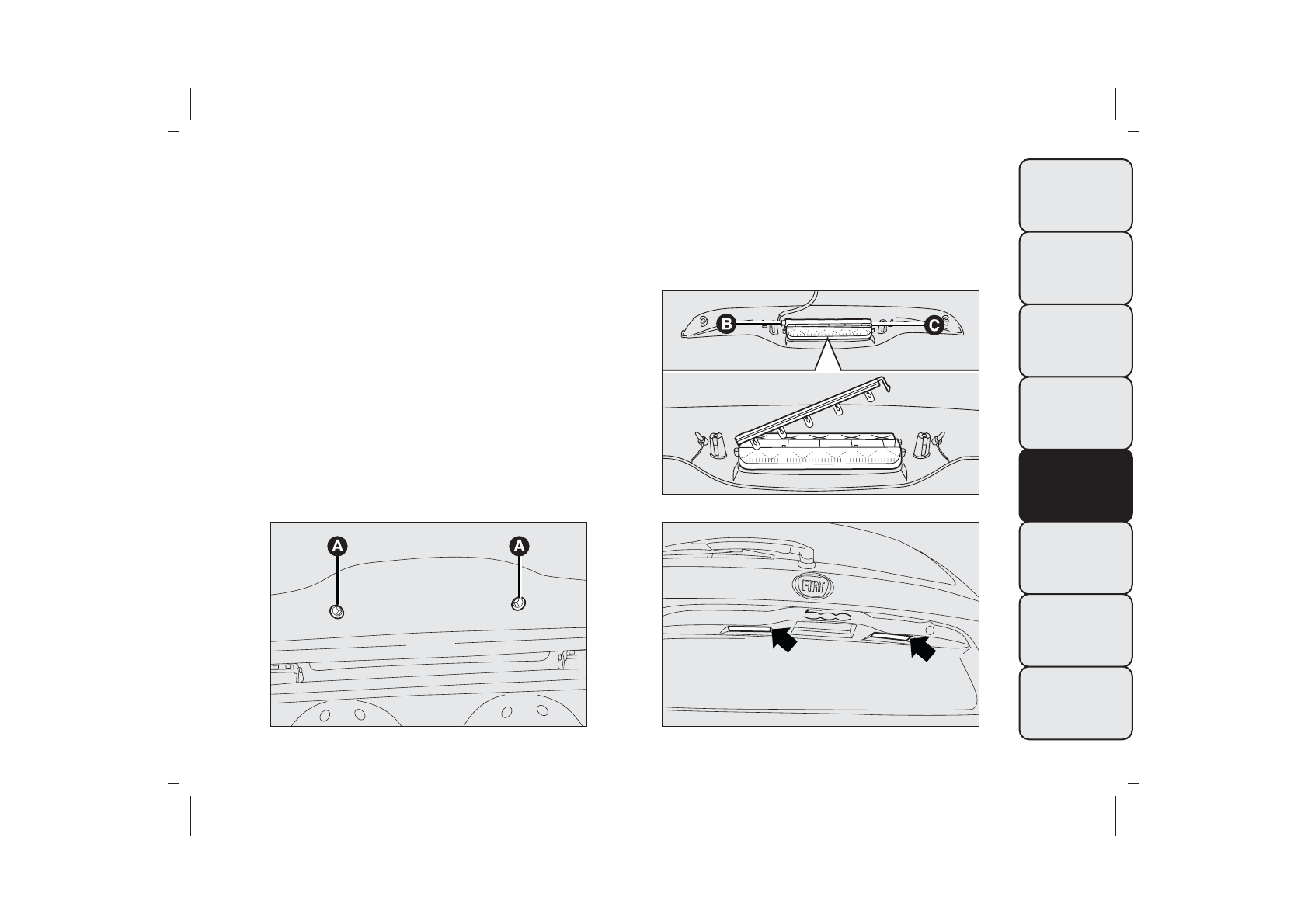 B

C

A

A

FIAT