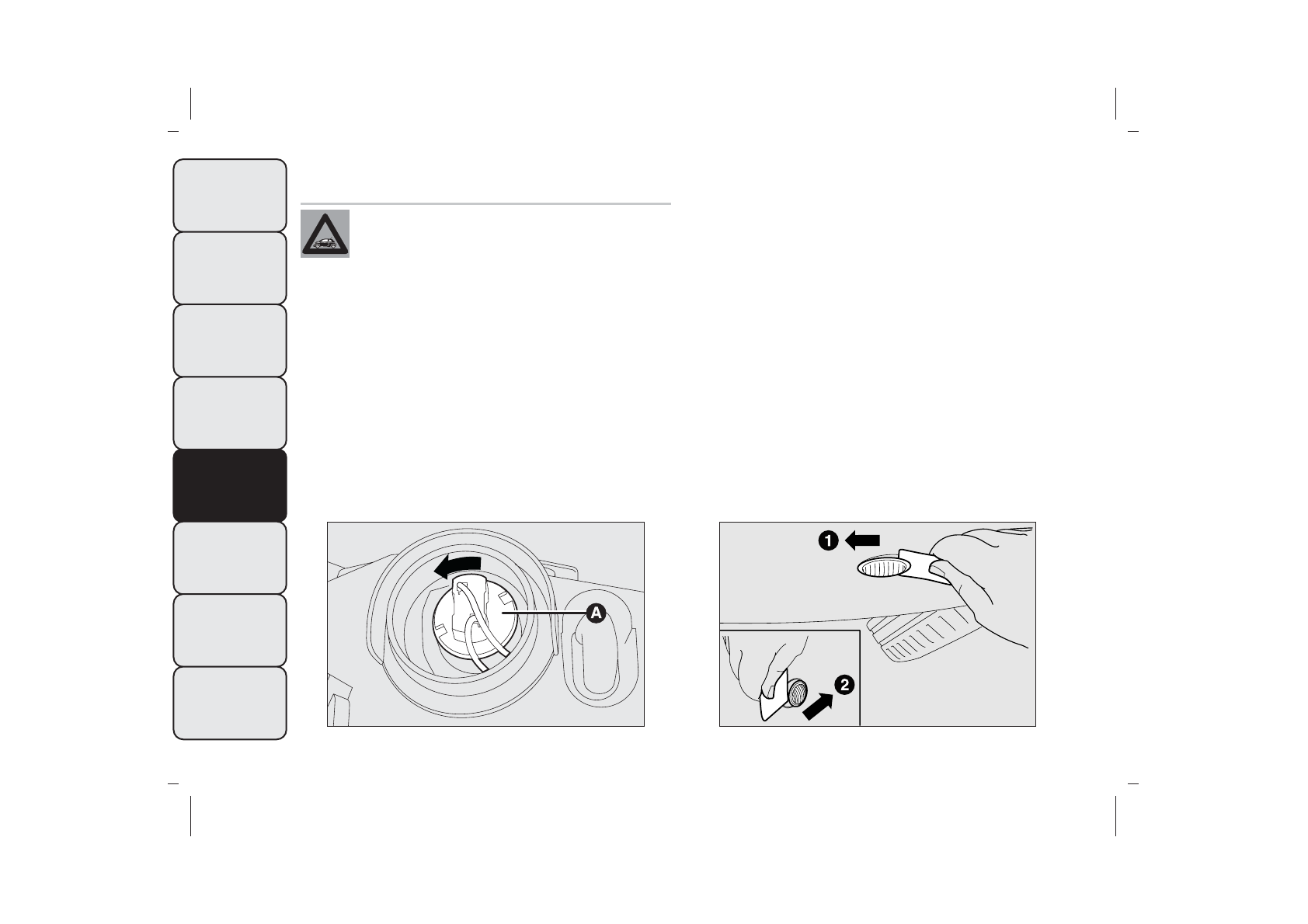 A

1

2