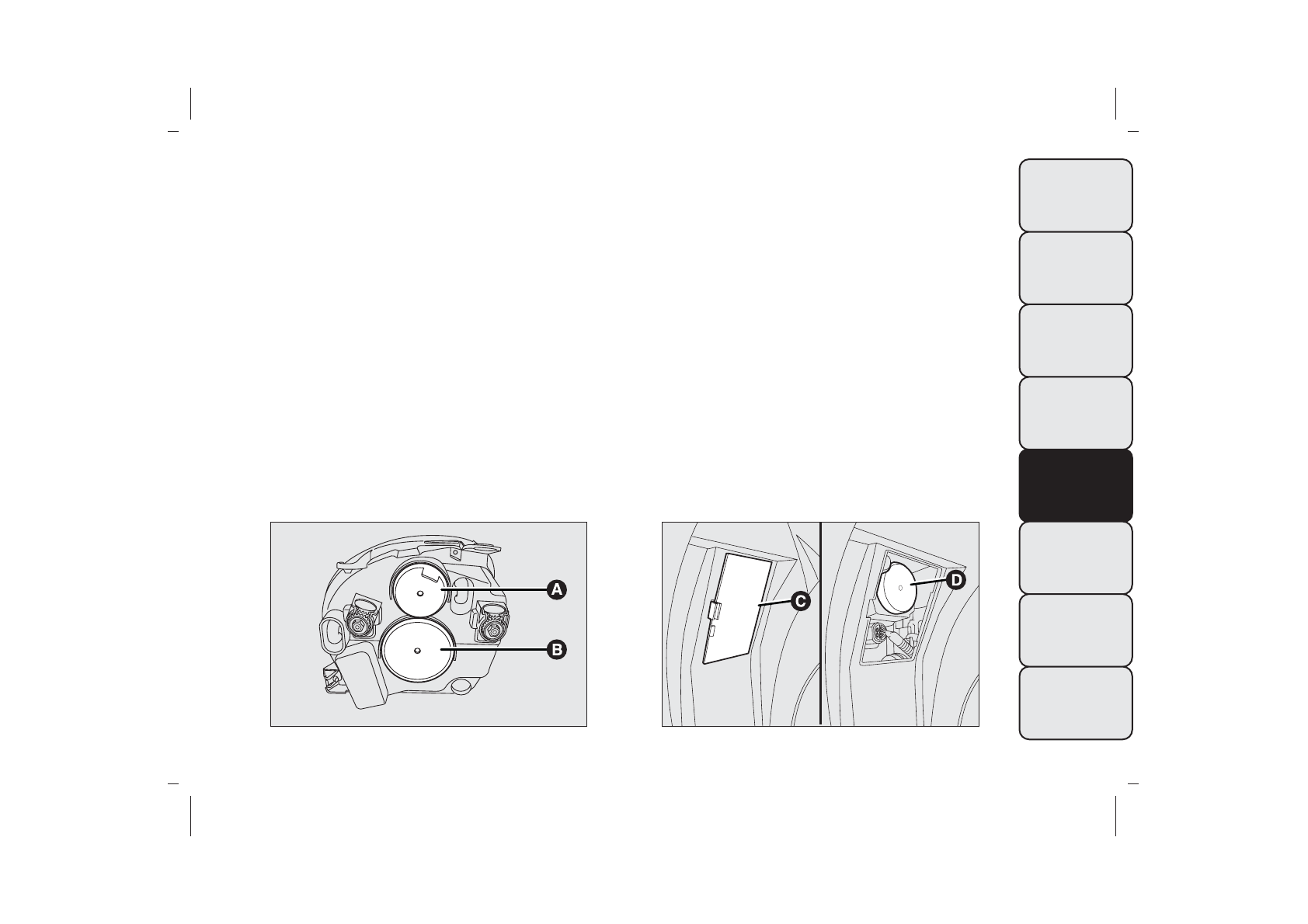 A

B

C

D