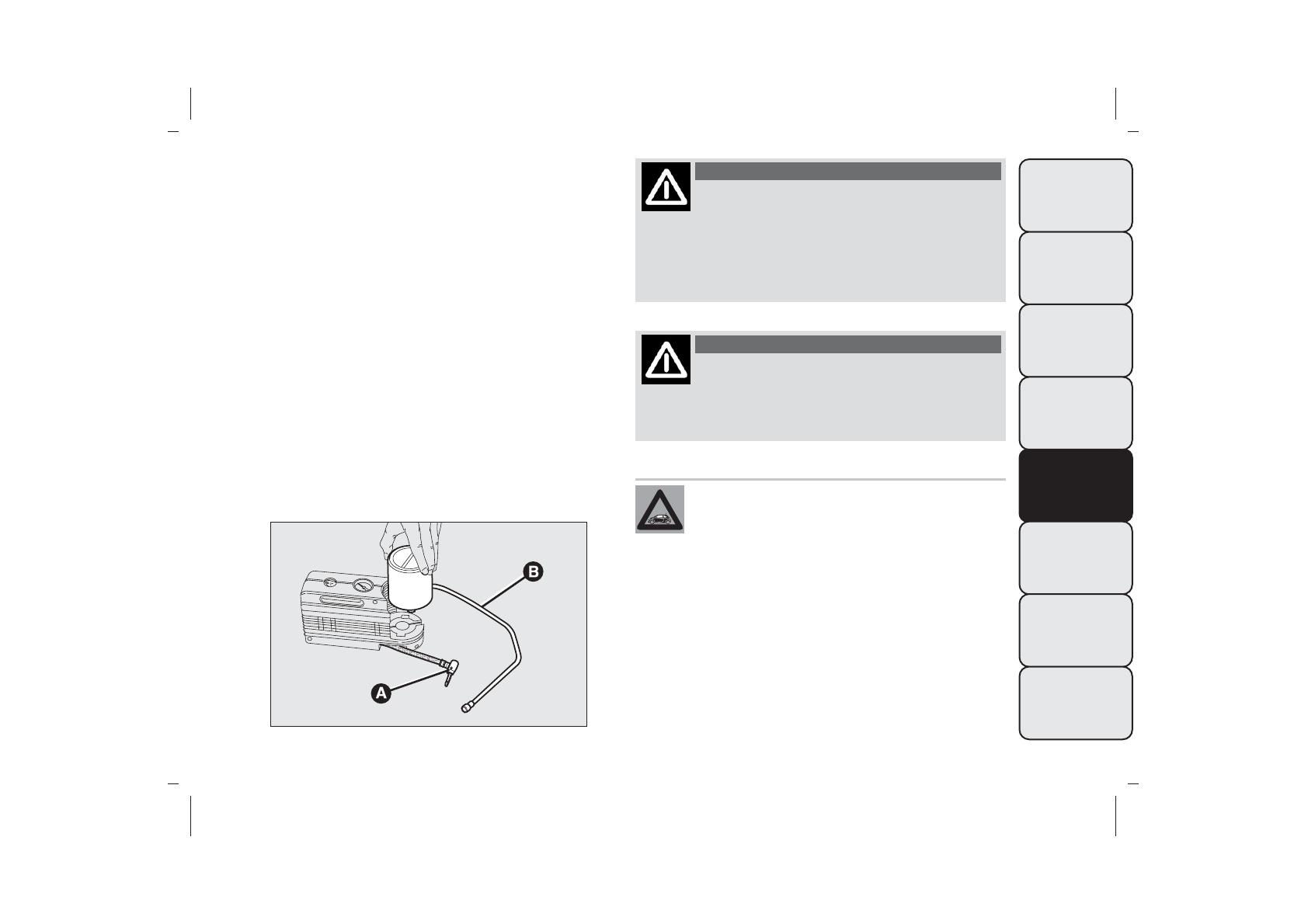 B

A