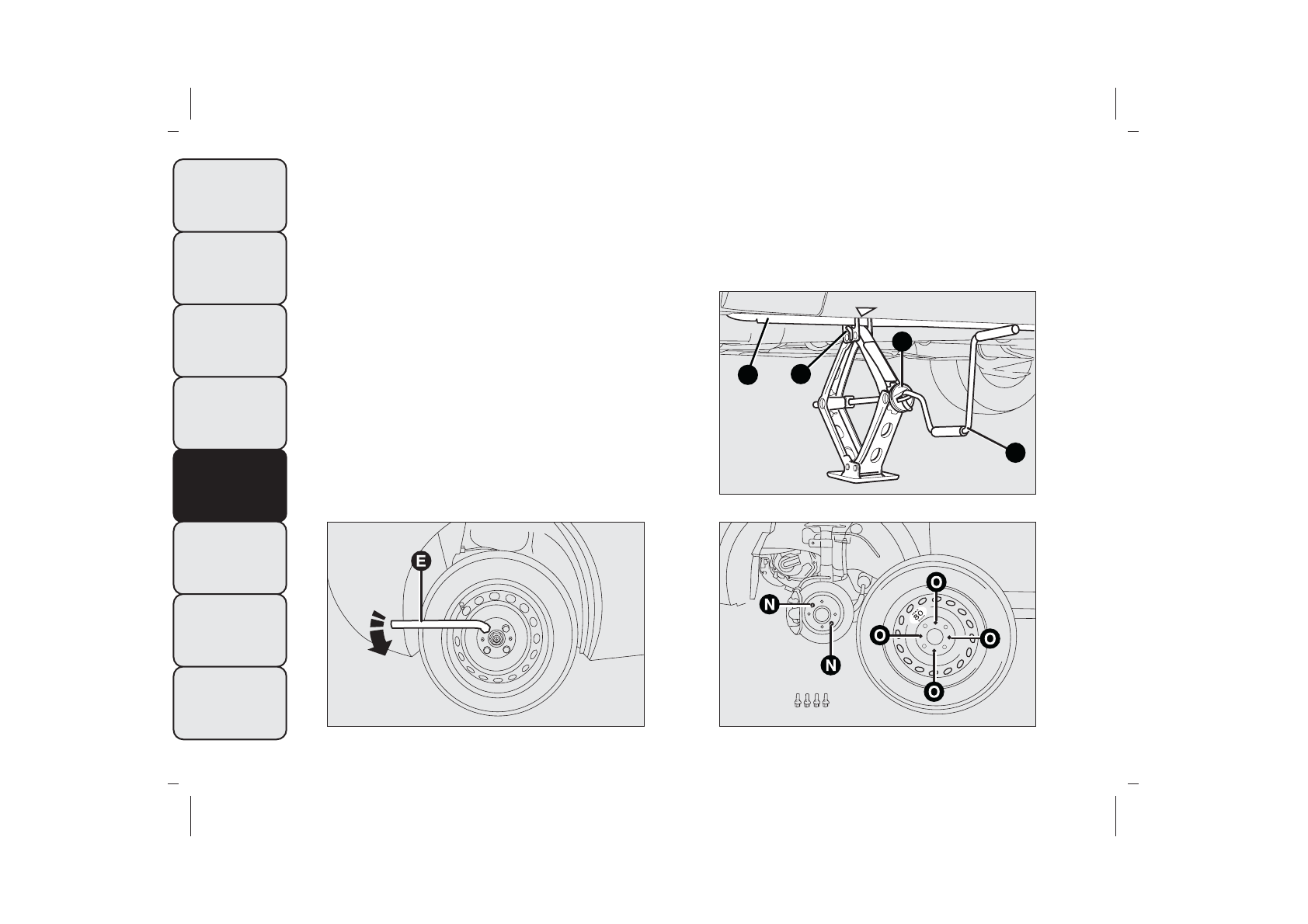 E

N
N
O
O
O
O