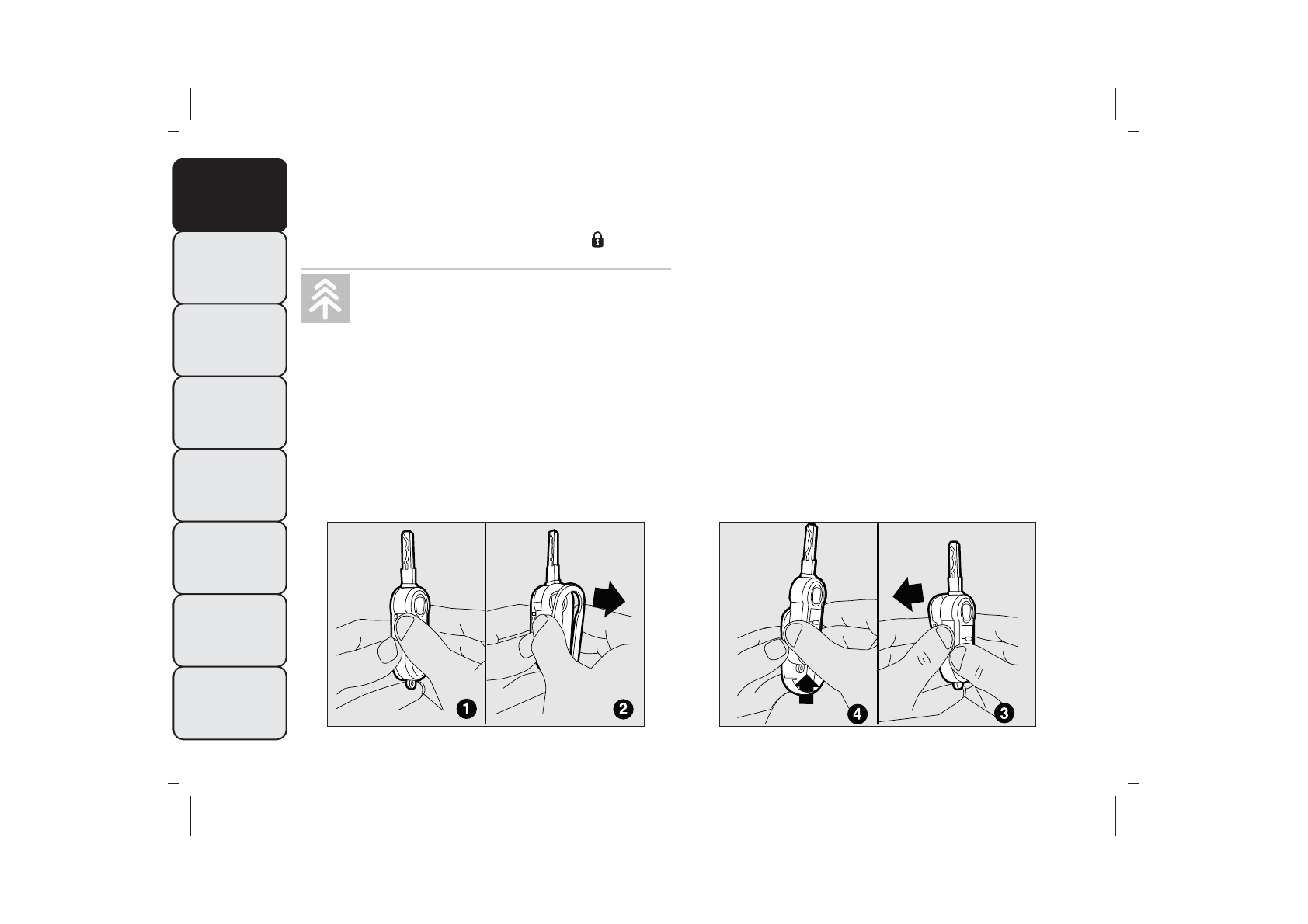 1

2

4

3