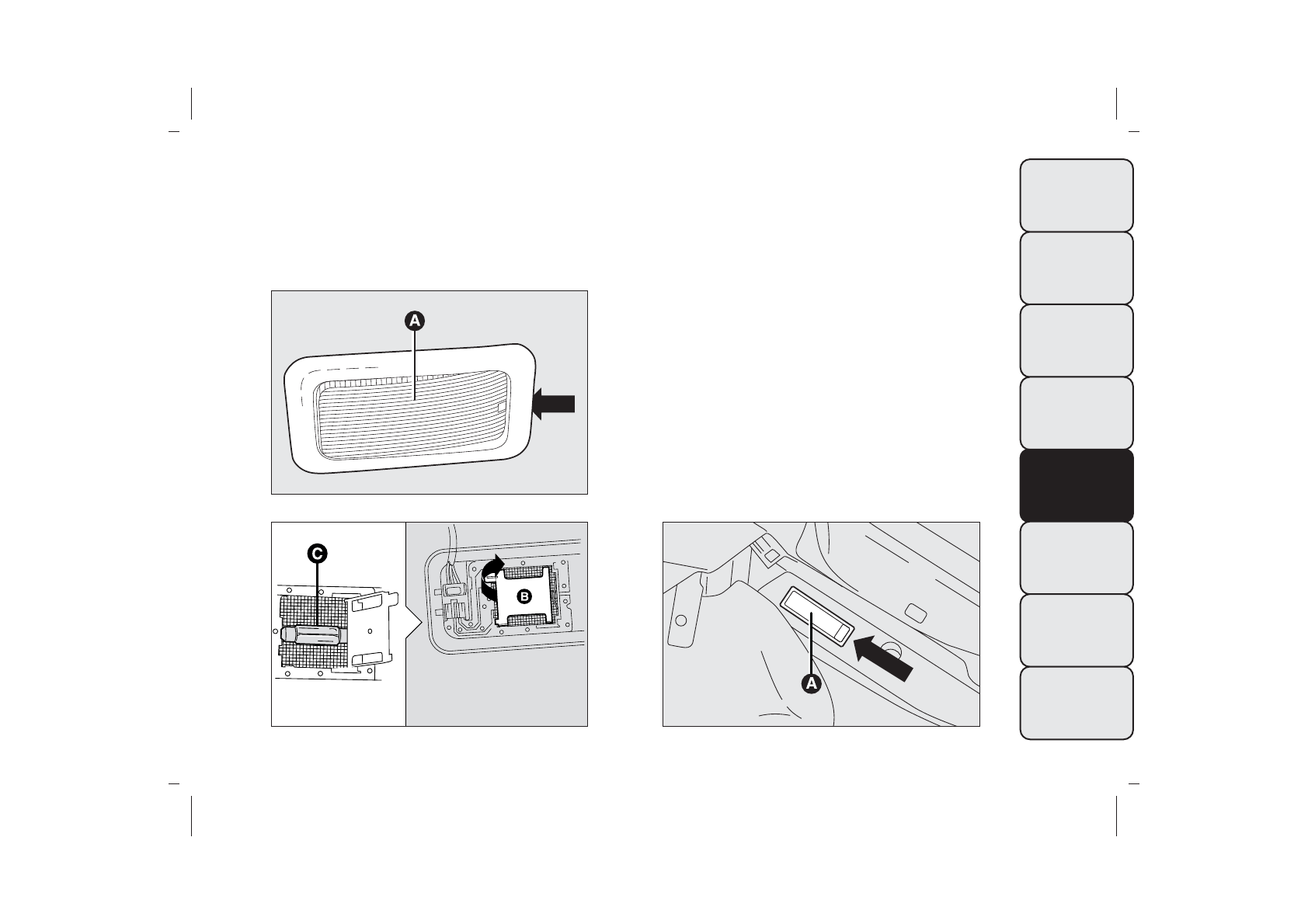 A

C

B

A