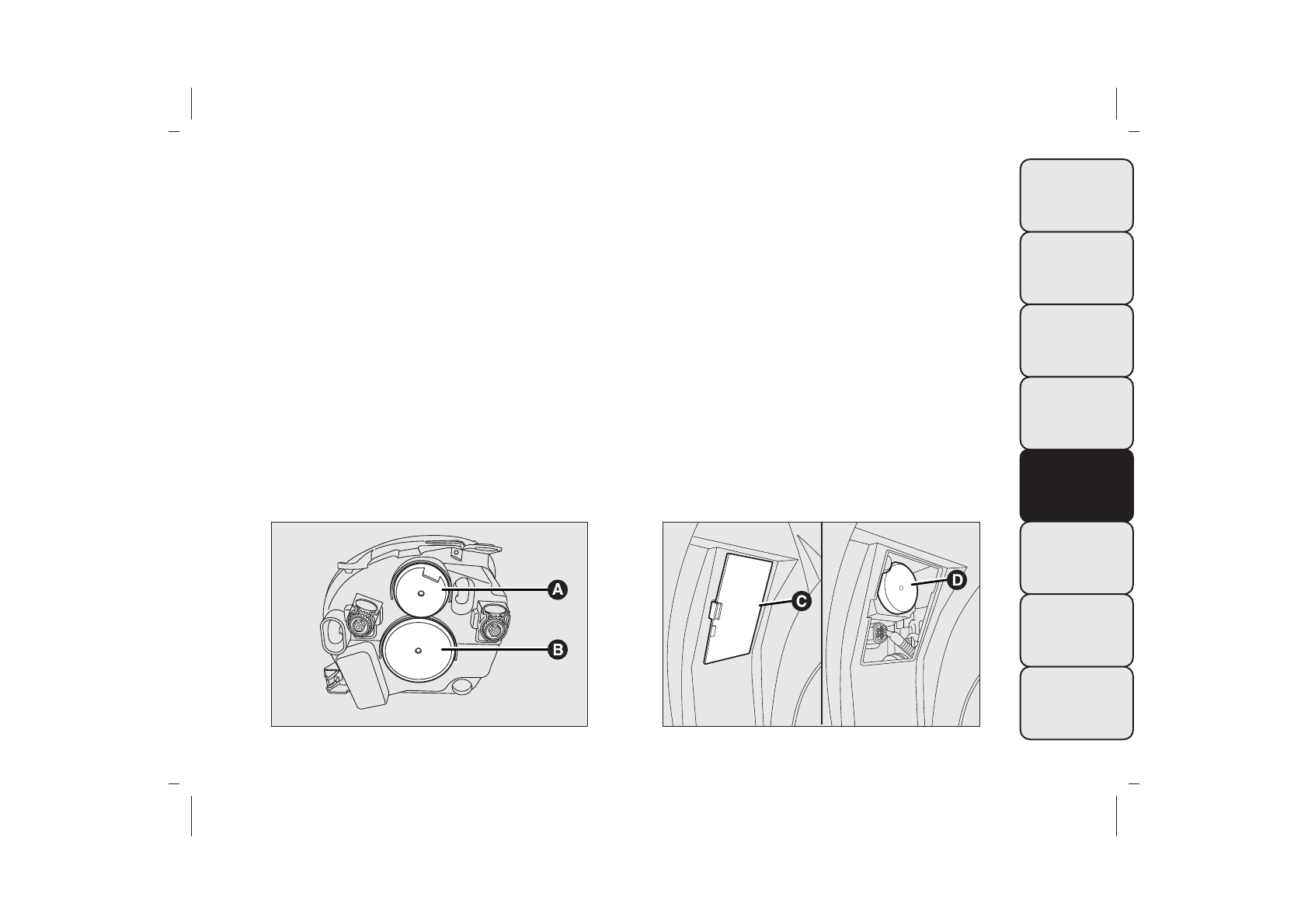 A

B

C

D