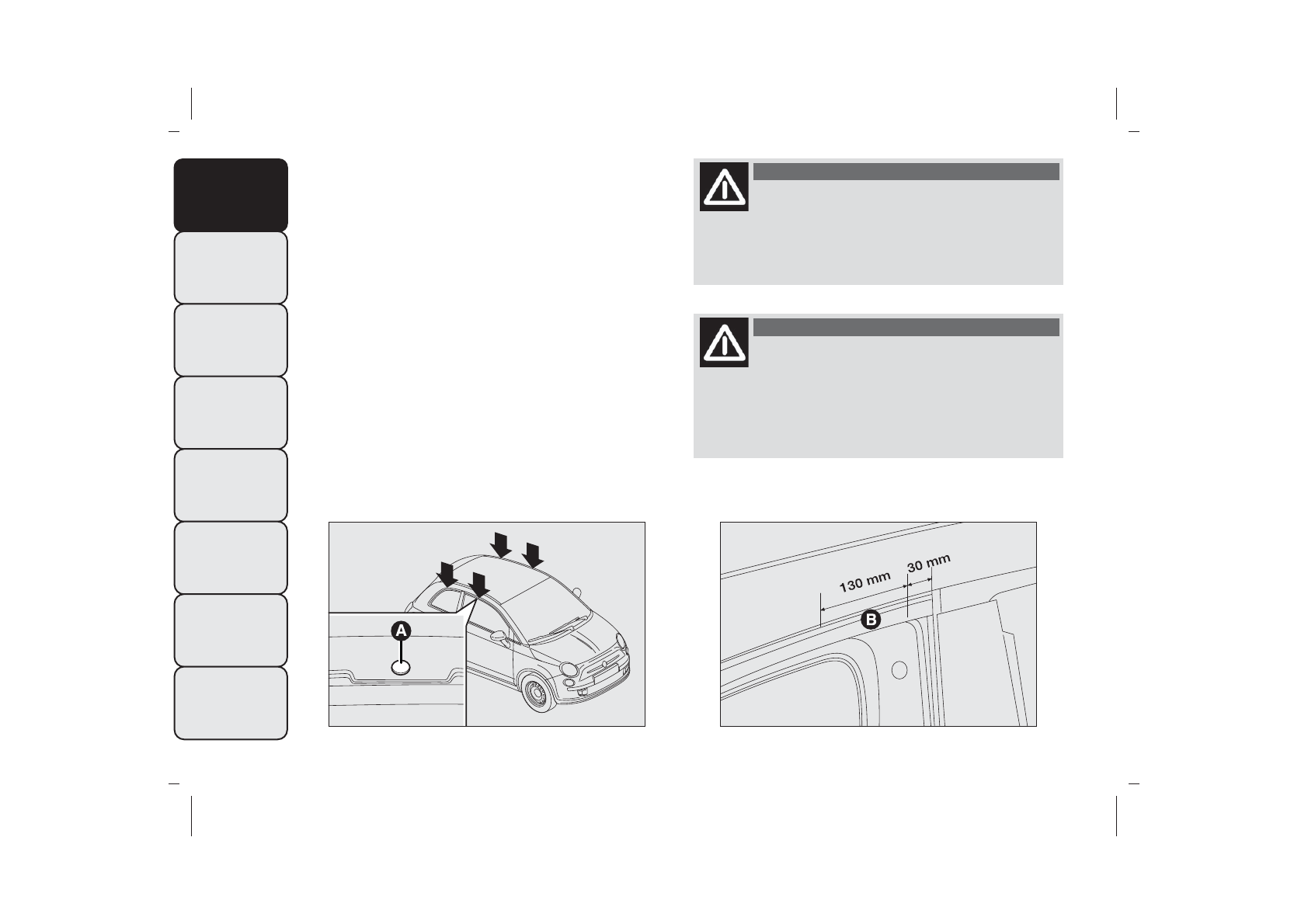 A

130 mm

30 mm

B