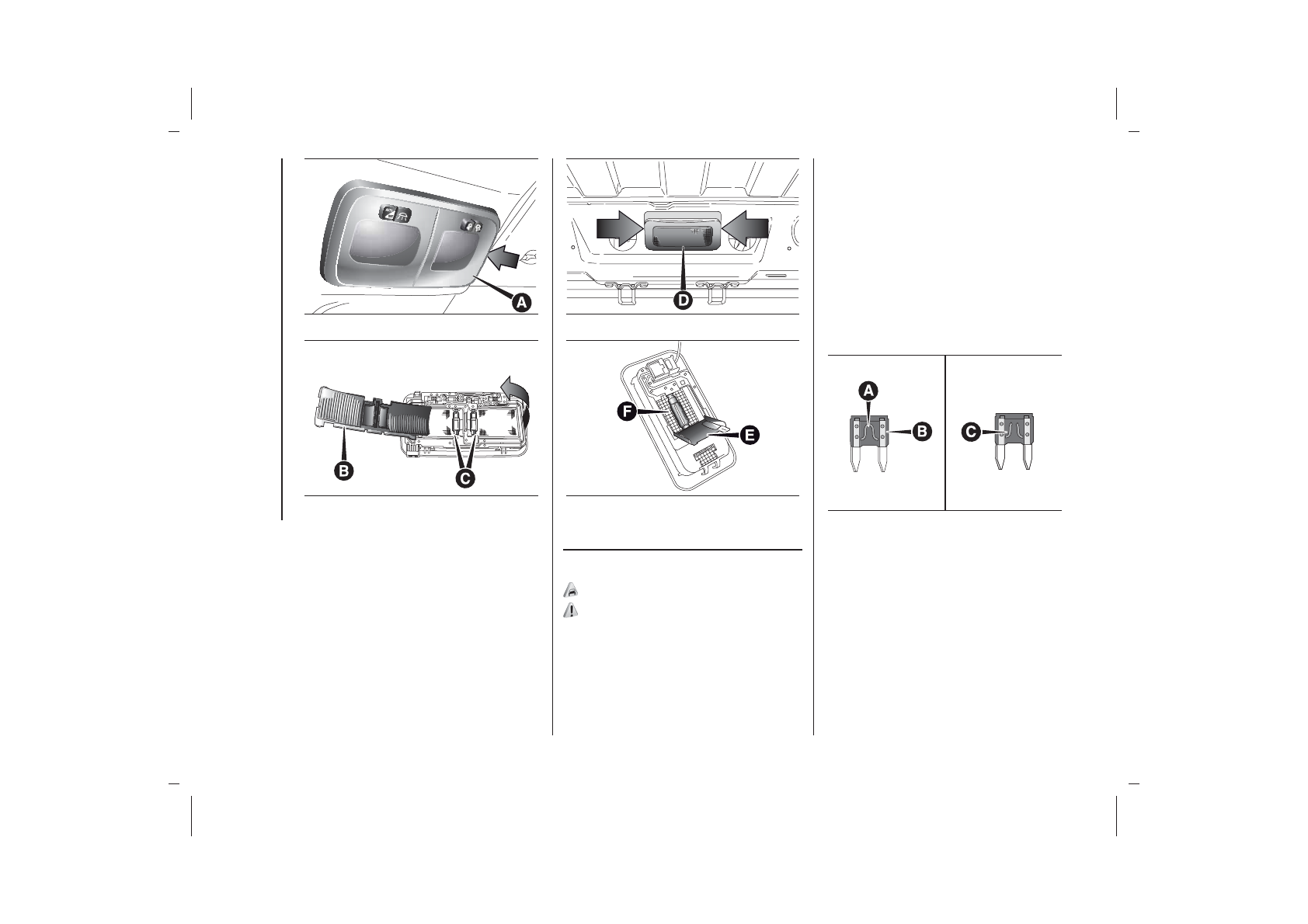 A

B

C

D

F

E

A

B

C