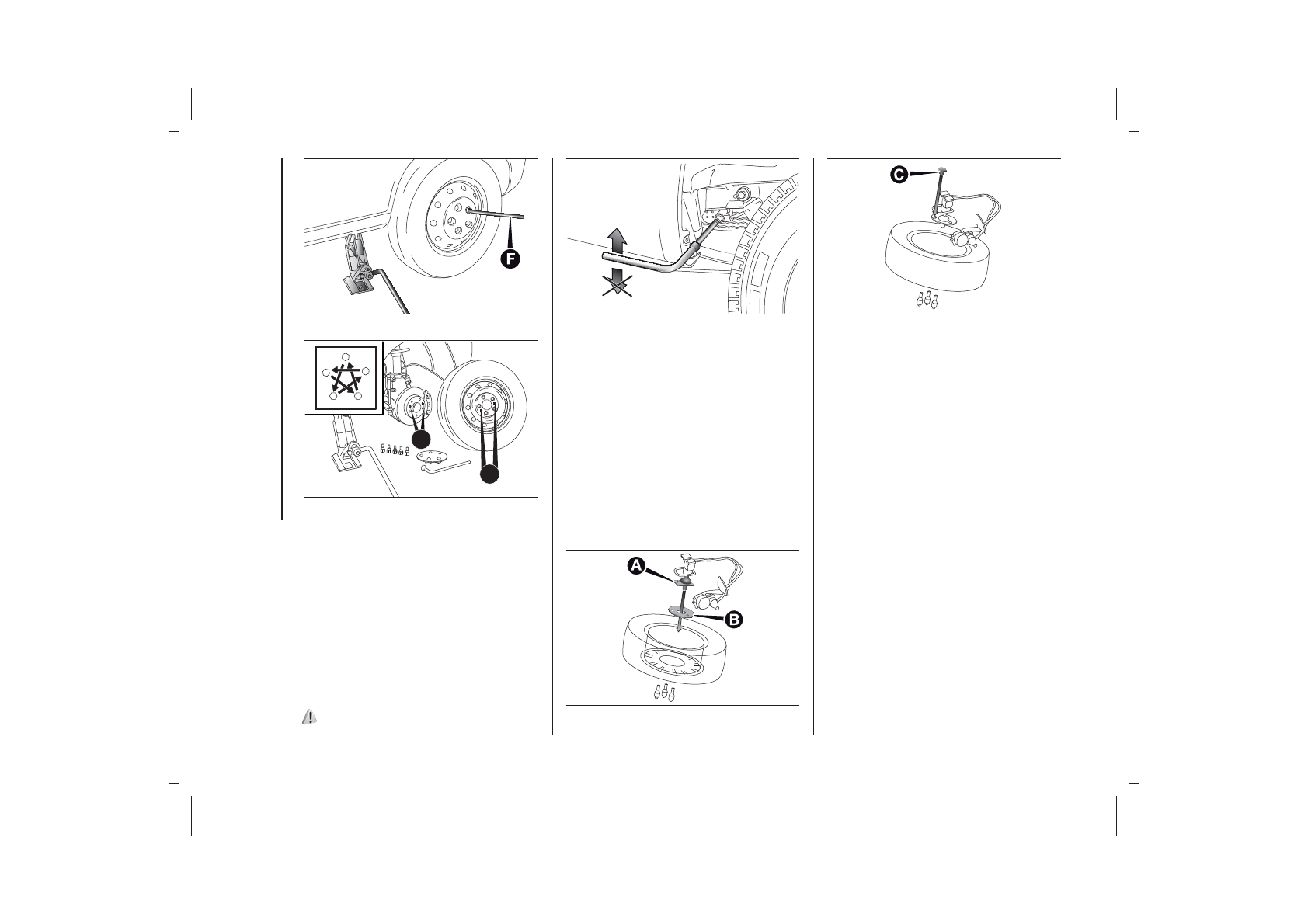 F

A

B

C