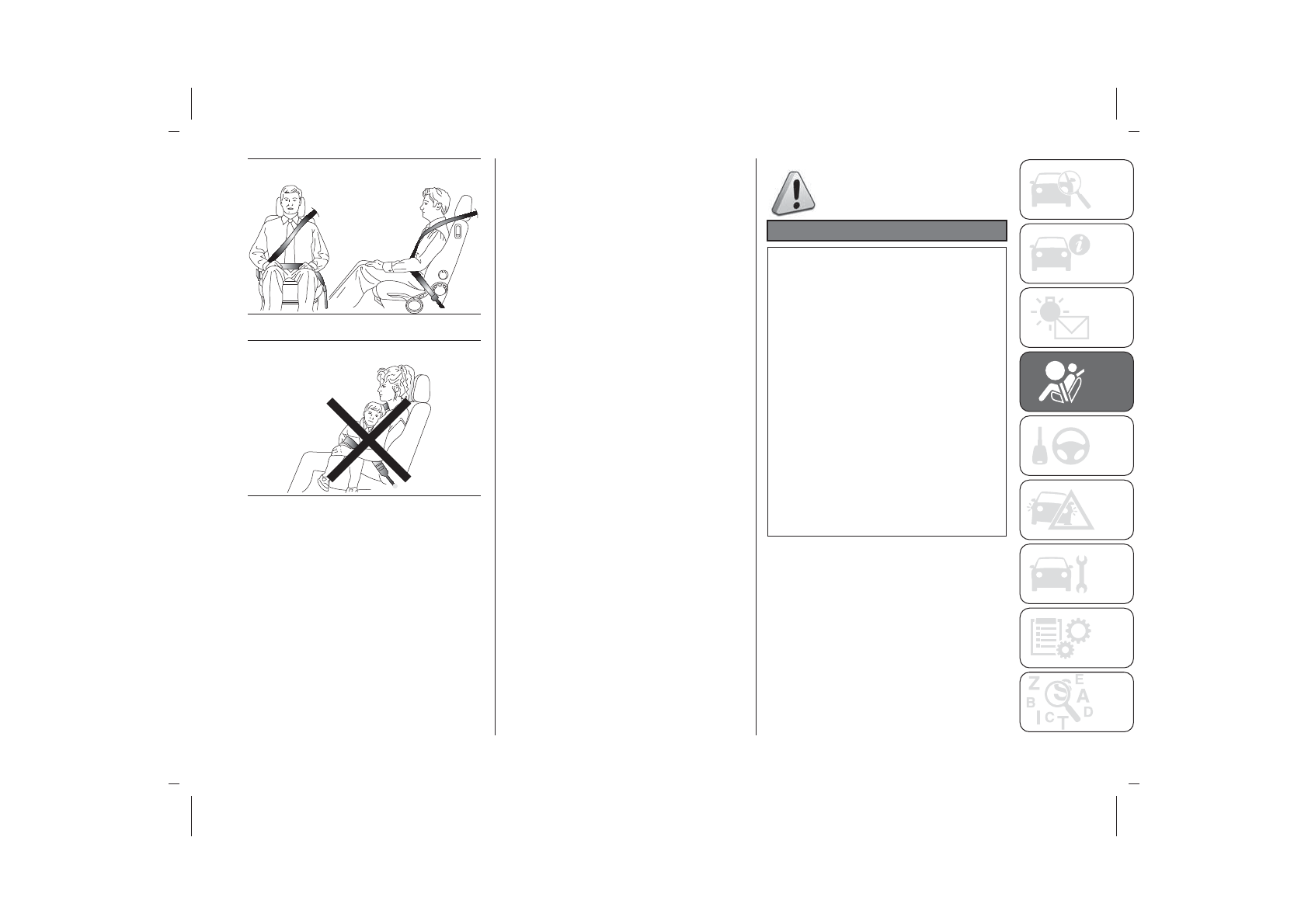 Z E B A D I C T