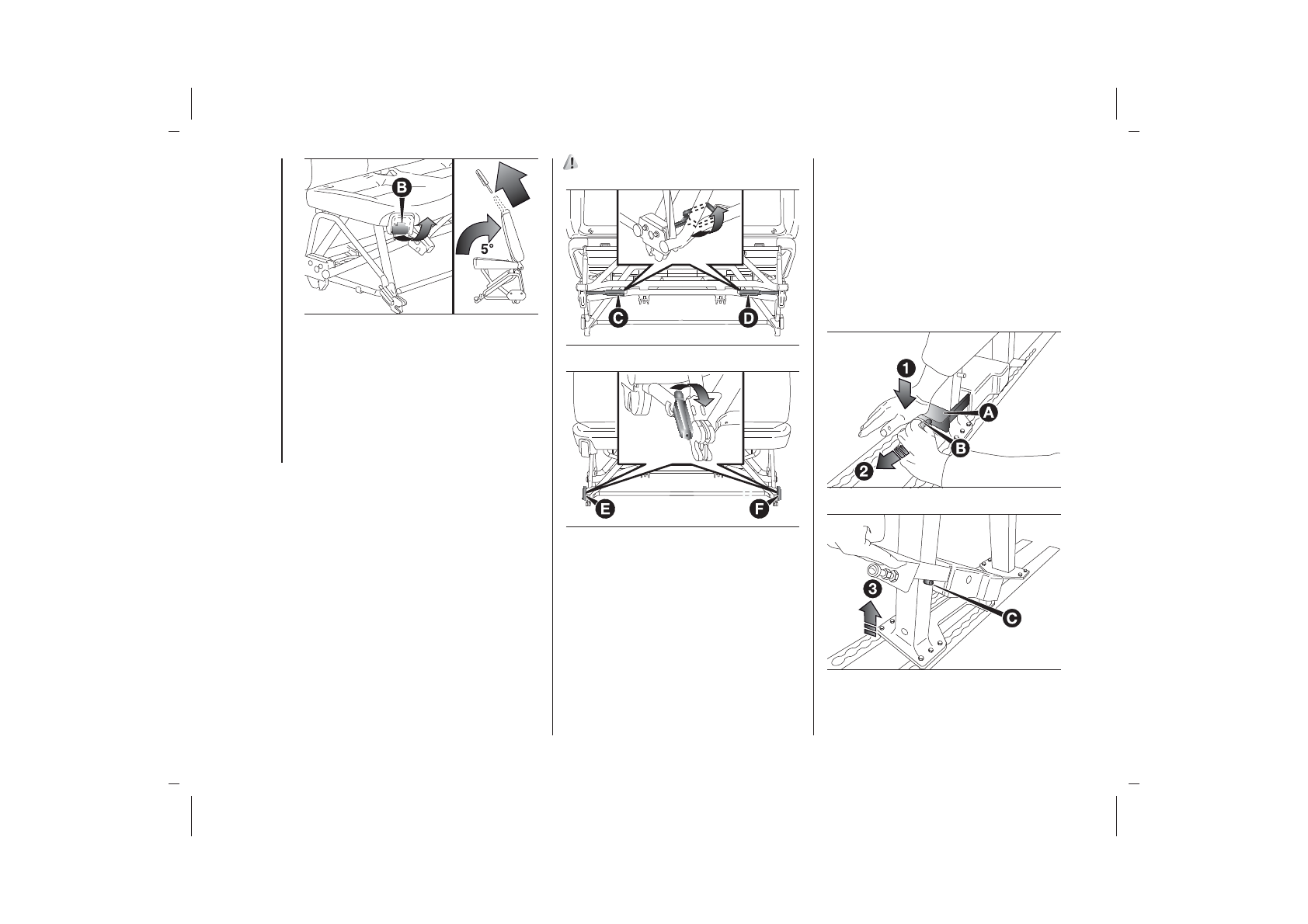 B

5°

C

D

E

F

1

A

B

2

3

C