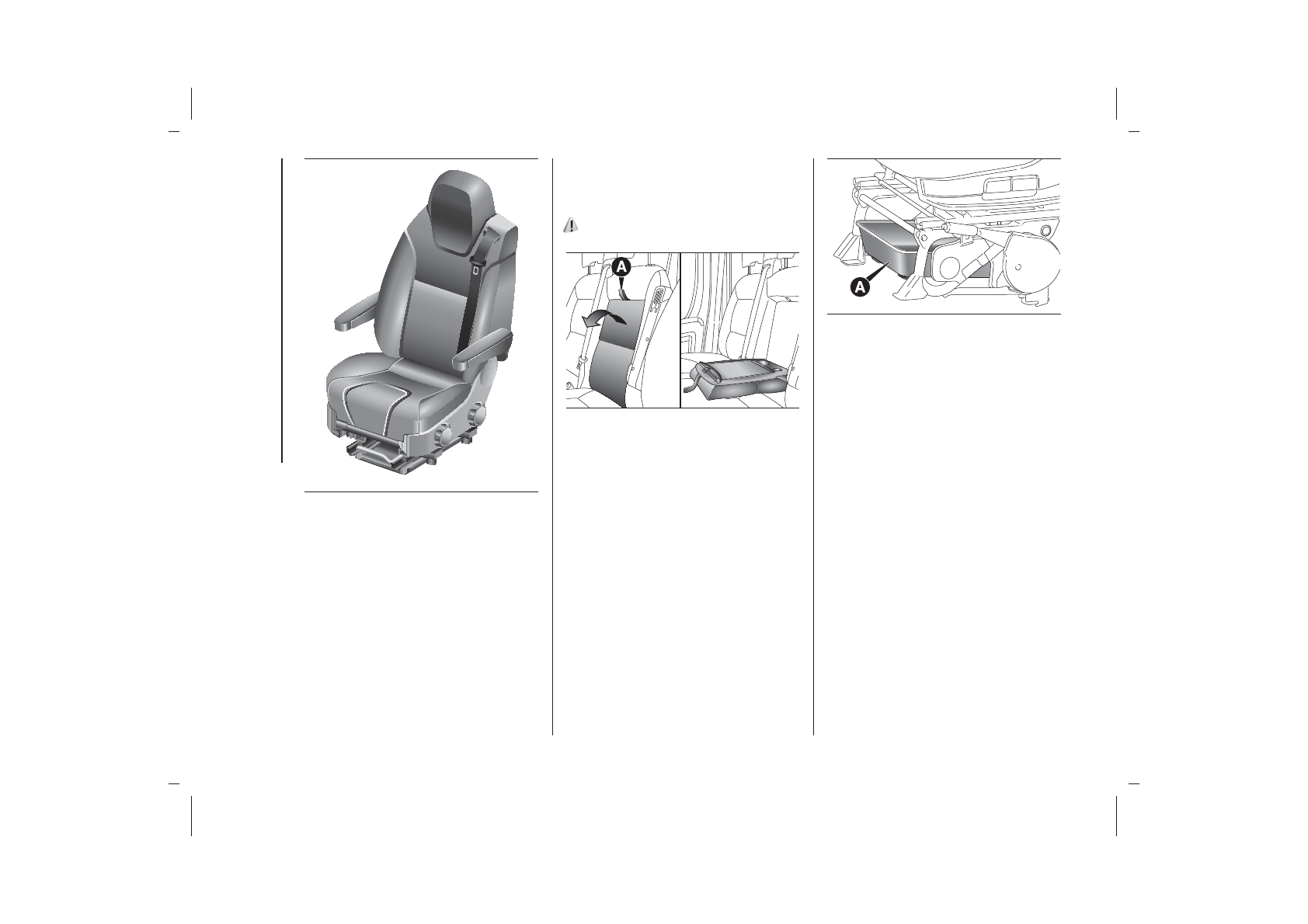 A

A