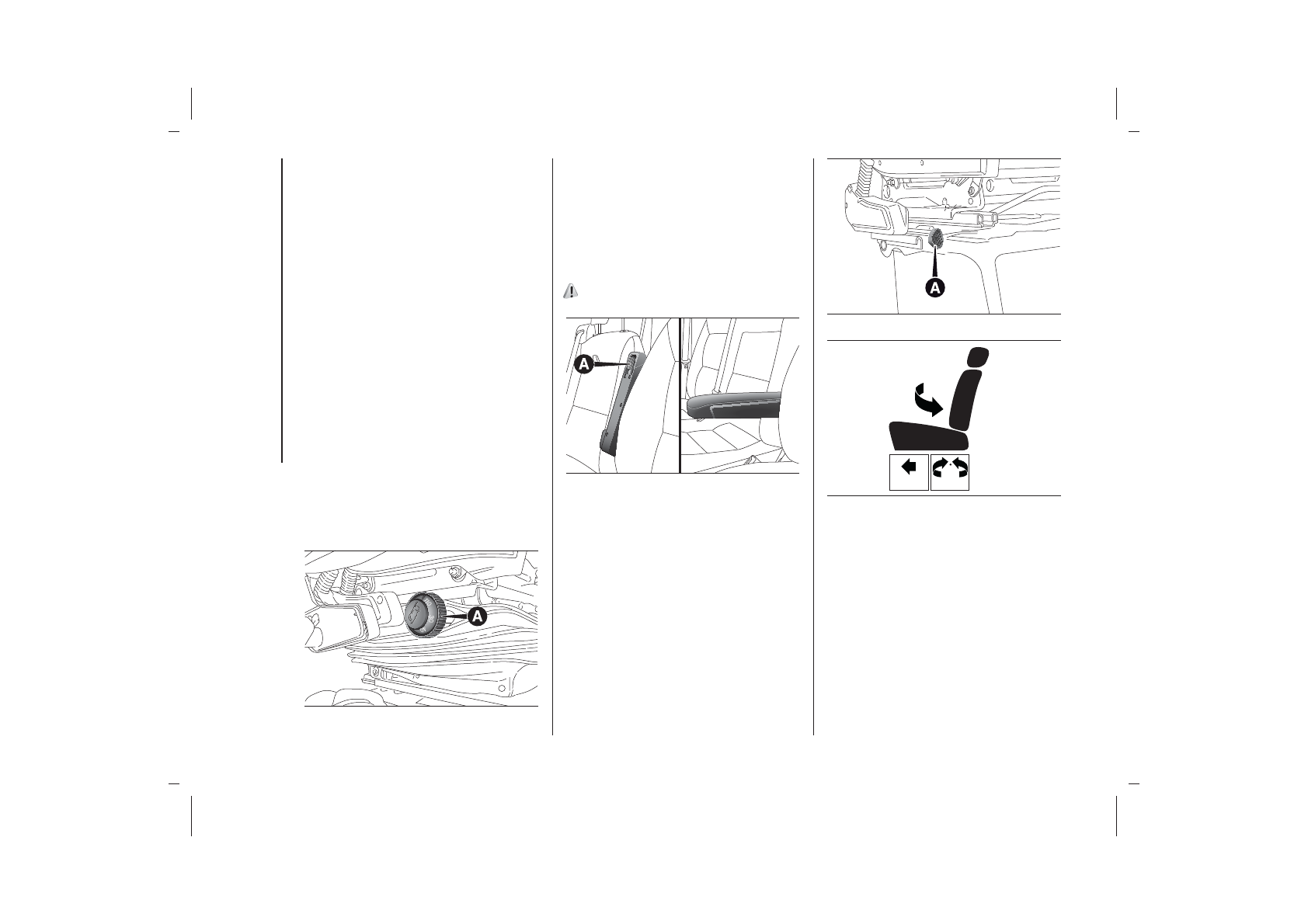 A

A

A