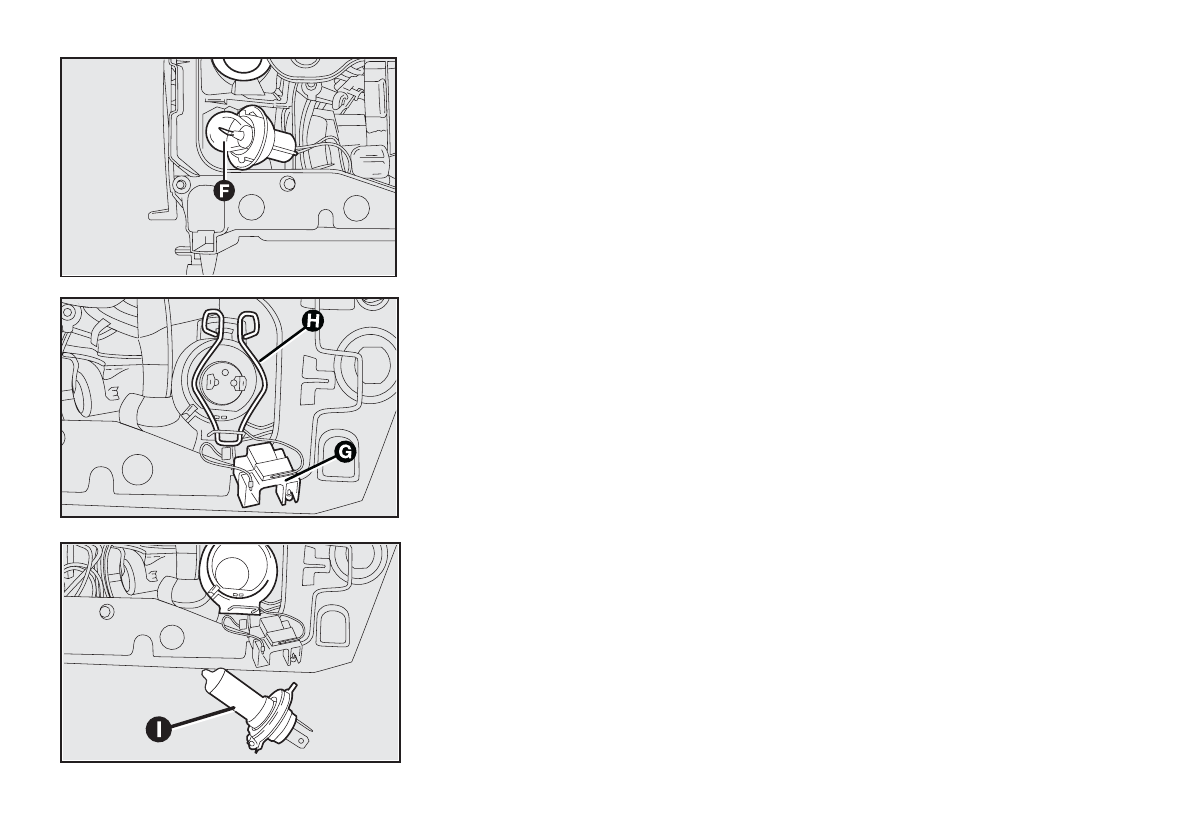 F

H

G

I