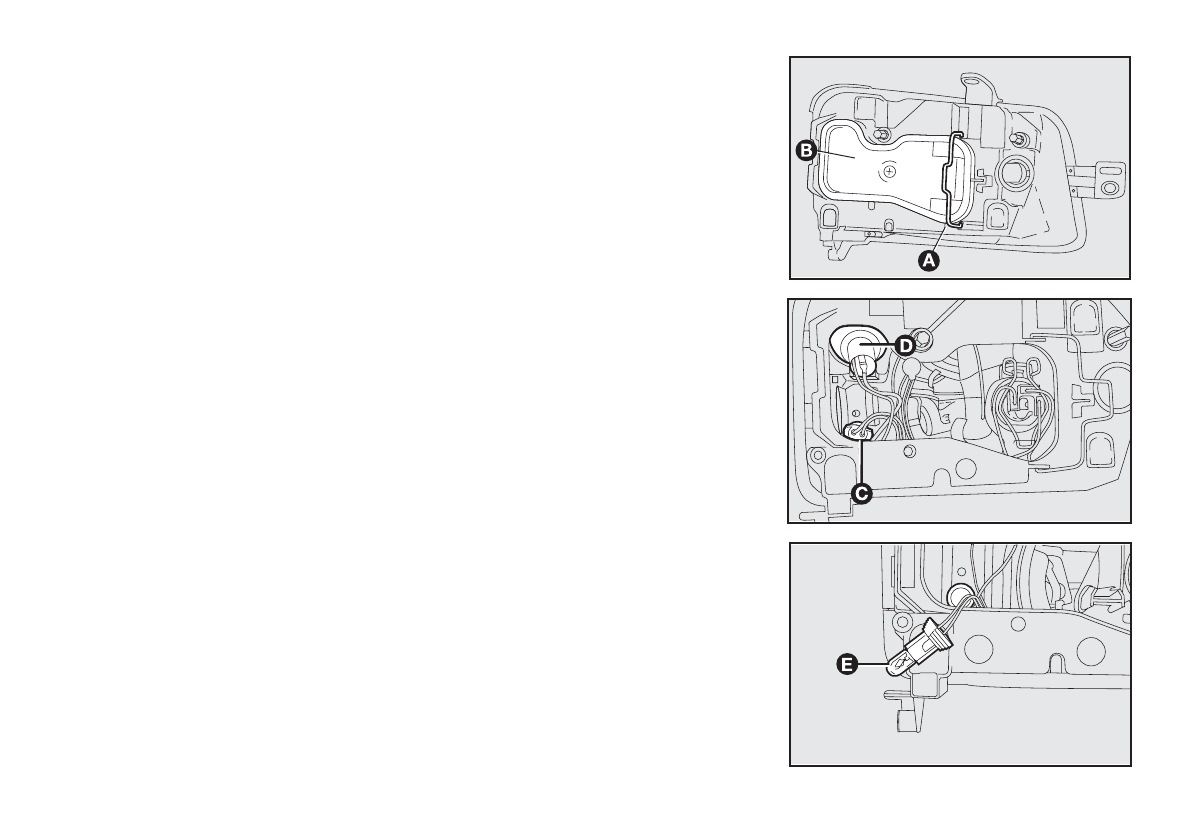 B
A
D
C
E