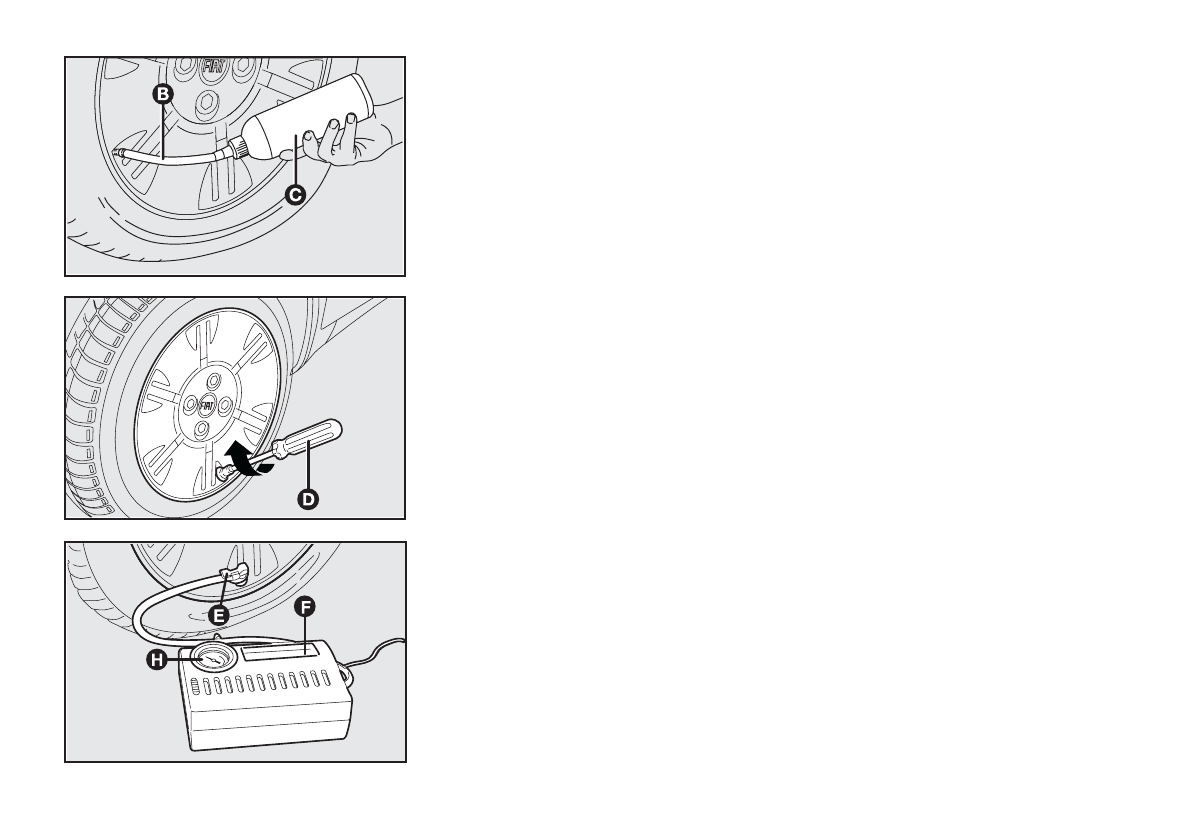 FIAT
B
C
FIAT
D
E
F
H