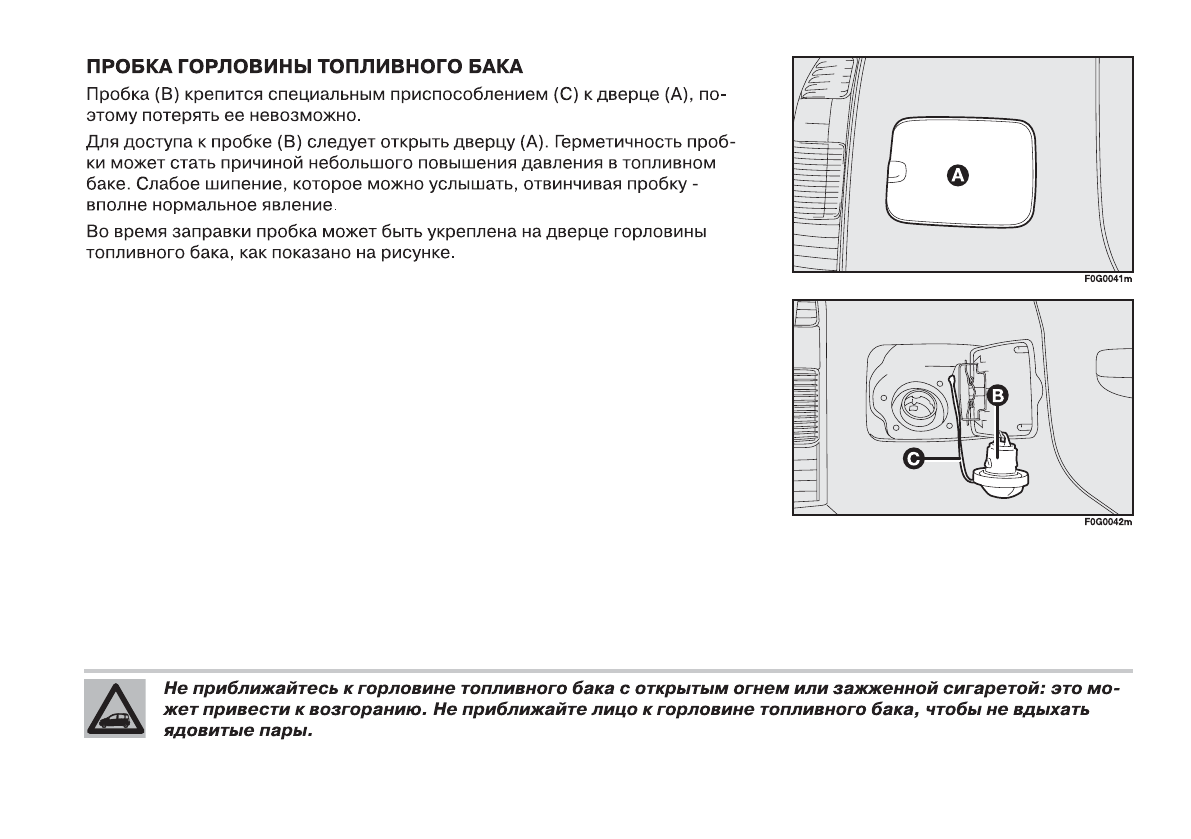 ПРОБКА ГОРЛОВИНЫ ТОПЛИВНОГО БАКА

Пробка (B) крепится специальным приспособлением (C) к дверце (A), поэтому потерять ее невозможно.

Для доступа к пробке (B) следует открыть дверцу (A). Герметичность пробки может стать причиной небольшого повышения давления в топливном баке. Слабое шипение, которое можно услышать, отвинчивая пробку - вполне нормальное явление.

Во время заправки пробка может быть укреплена на дверце горловины топливного бака, как показано на рисунке.

A

F0G0041m

B

C

F0G0042m

Не приближайтесь к горловине топливного бака с открытым огнем или зажженной сигаретой: это может привести к возгоранию. Не приближайте лицо к горловине топливного бака, чтобы не вдыхать ядовитые пары.