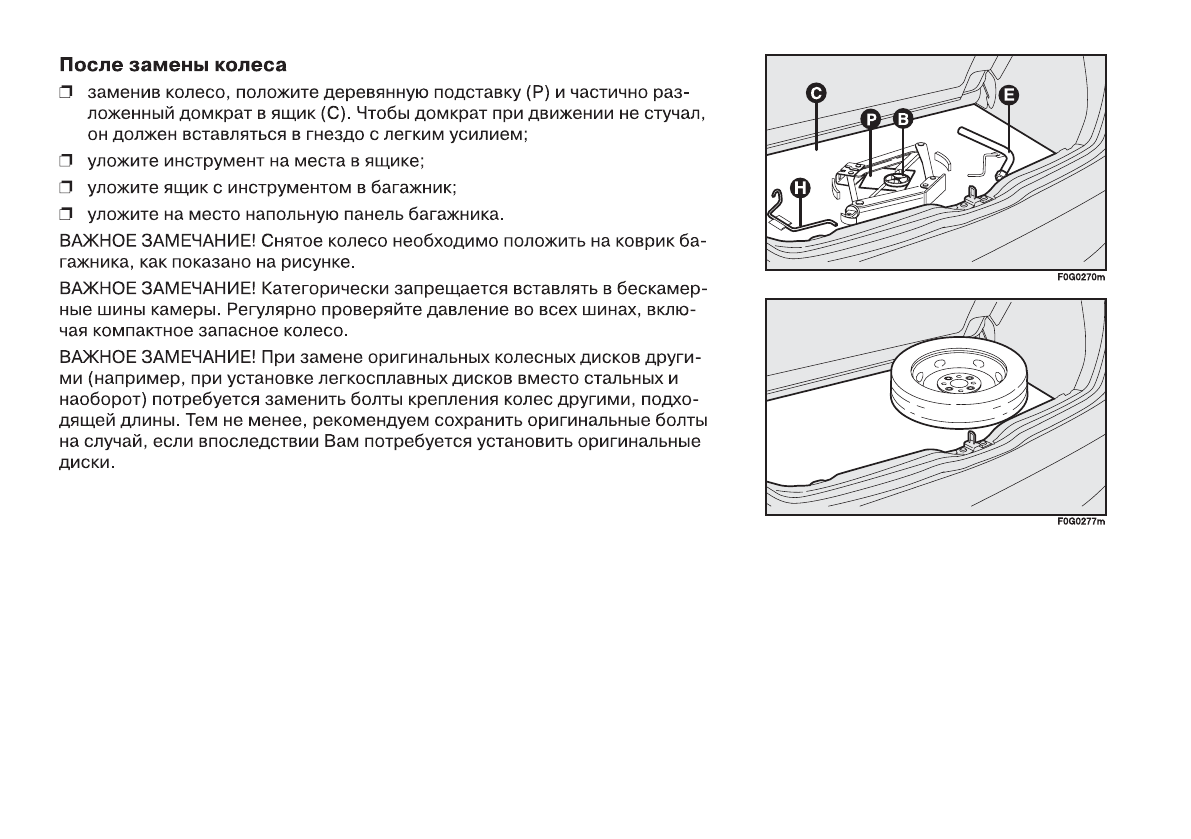 После замены колеса

❒ заменив колесо, положите деревянную подставку (P) и частично разложенный домкрат в ящик (C). Чтобы домкрат при движении не стучал, он должен вставляться в гнездо с легким усилием;

❒ уложите инструмент на места в ящике;

❒ уложите ящик с инструментом в багажник;

❒ уложите на место напольную панель багажника.

ВАЖНОЕ ЗАМЕЧАНИЕ! Снятое колесо необходимо положить на коврик багажника, как показано на рисунке.

ВАЖНОЕ ЗАМЕЧАНИЕ! Категорически запрещается вставлять в бескамерные шины камеры. Регулярно проверяйте давление во всех шинах, включая компактное запасное колесо.

ВАЖНОЕ ЗАМЕЧАНИЕ! При замене оригинальных колесных дисков другими (например, при установке легкосплавных дисков вместо стальных и наоборот) потребуется заменить болты крепления колес другими, подходящей длины. Тем не менее, рекомендуем сохранить оригинальные болты на случай, если впоследствии Вам потребуется установить оригинальные диски.

C

P B

E

H

F0G0270m

F0G0277m