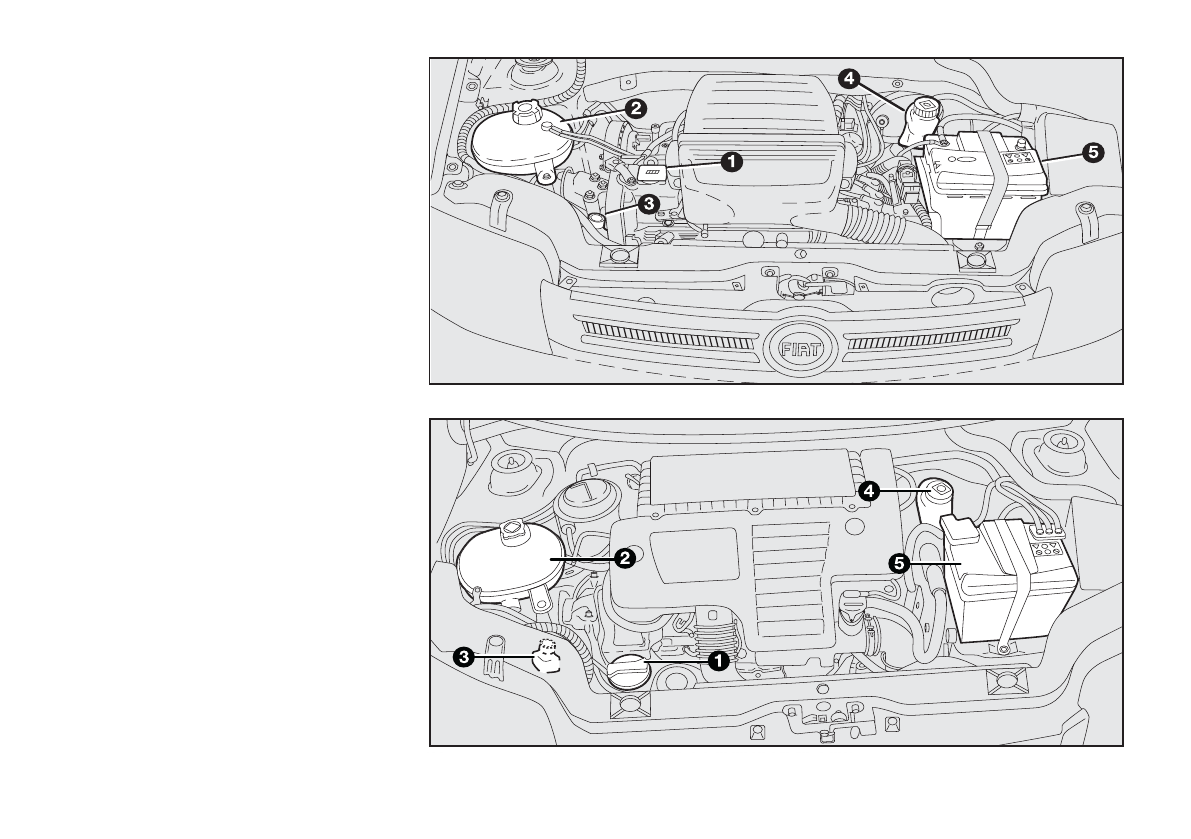 4
2
1
5
3
FIAT

4
2
5
3
1