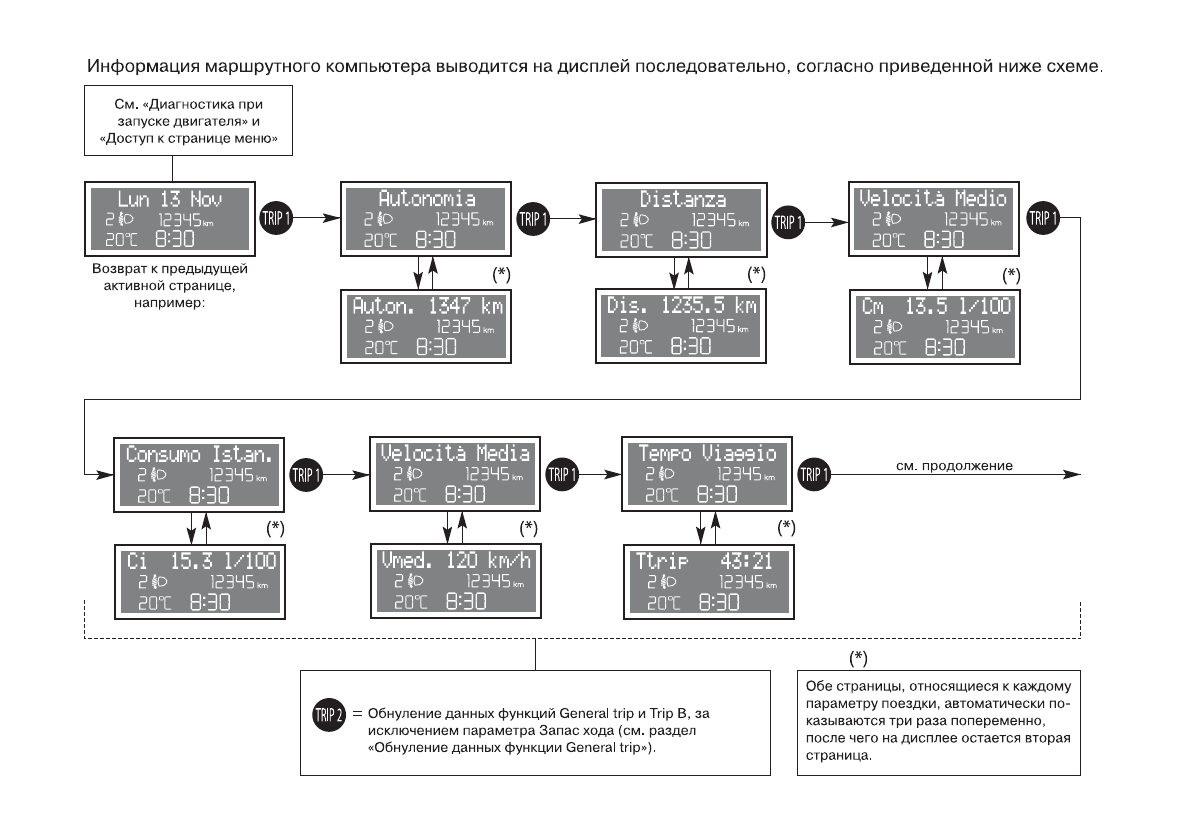 Информация маршрутного компьютера выводится на дисплей последовательно, согласно приведенной ниже схеме.

См. «Диагностика при запуске двигателя» и «Доступ к странице меню»

Lun 13 Nov
2 12345 km
20℃ 8:30

Возврат к предыдущей активной странице, например:

TRIP 1

Autonomia
2 12345 km
20℃ 8:30

(*)

Auton. 1347 km
2 12345 km
20℃ 8:30

TRIP 1

Distanza
2 12345 km
20℃ 8:30

(*)

Dis. 1235.5 km
2 12345 km
20℃ 8:30

TRIP 1

Velocità Medio
2 12345 km
20℃ 8:30

(*)

Cm 13.5 l/100
2 12345 km
20℃ 8:30

TRIP 1

Consumo Istan.
2 12345 km
20℃ 8:30

(*)

Ci 15.3 l/100
2 12345 km
20℃ 8:30

TRIP 1

Velocità Media
2 12345 km
20℃ 8:30

(*)

Vmed. 120 km/h
2 12345 km
20℃ 8:30

TRIP 1

Tempo Viaggio
2 12345 km
20℃ 8:30

(*)

Ttrip 43:21
2 12345 km
20℃ 8:30

TRIP 1

см. продолжение

TRIP 2 = Обнуление данных функций General trip и Trip B, за исключением параметра Запас хода (см. раздел «Обнуление данных функции General trip»).

(*)

Обе страницы, относящиеся к каждому параметру поездки, автоматически показываются три раза попеременно, после чего на дисплее остается вторая страница.