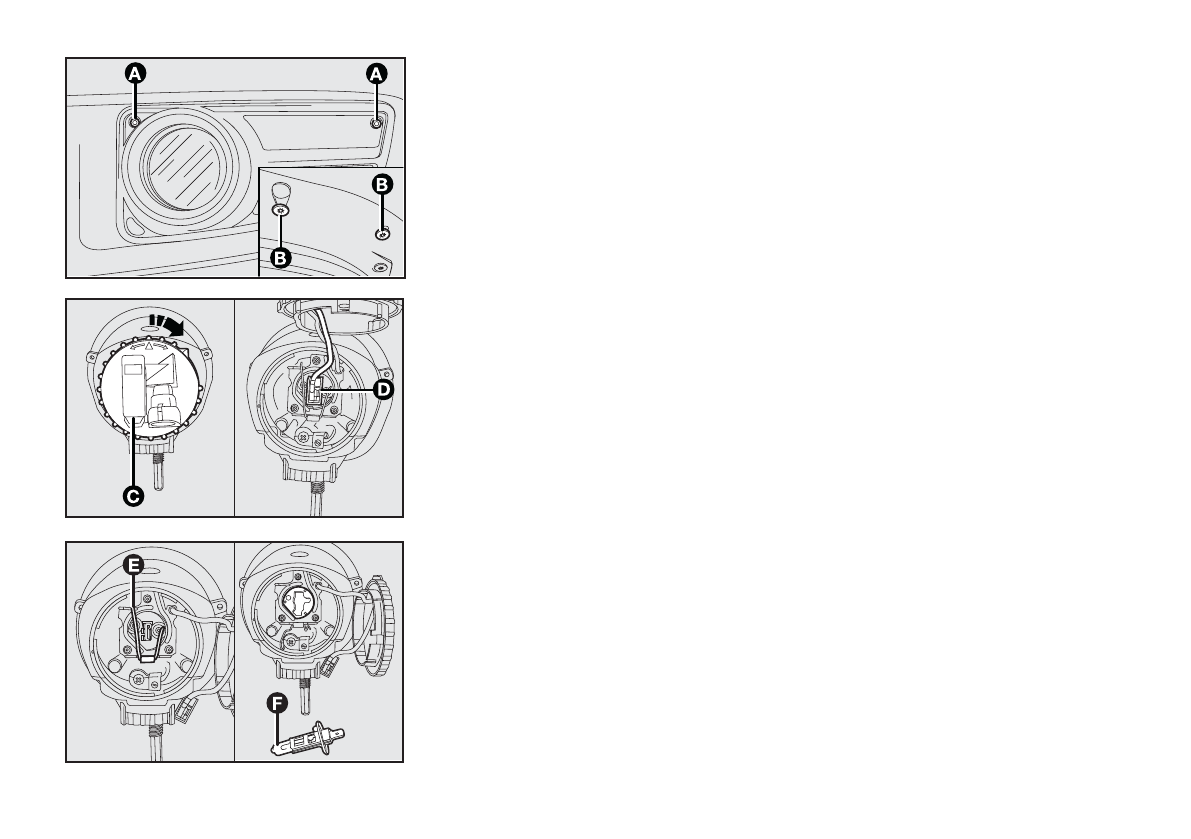 A
A
B
B
C
D
E
F