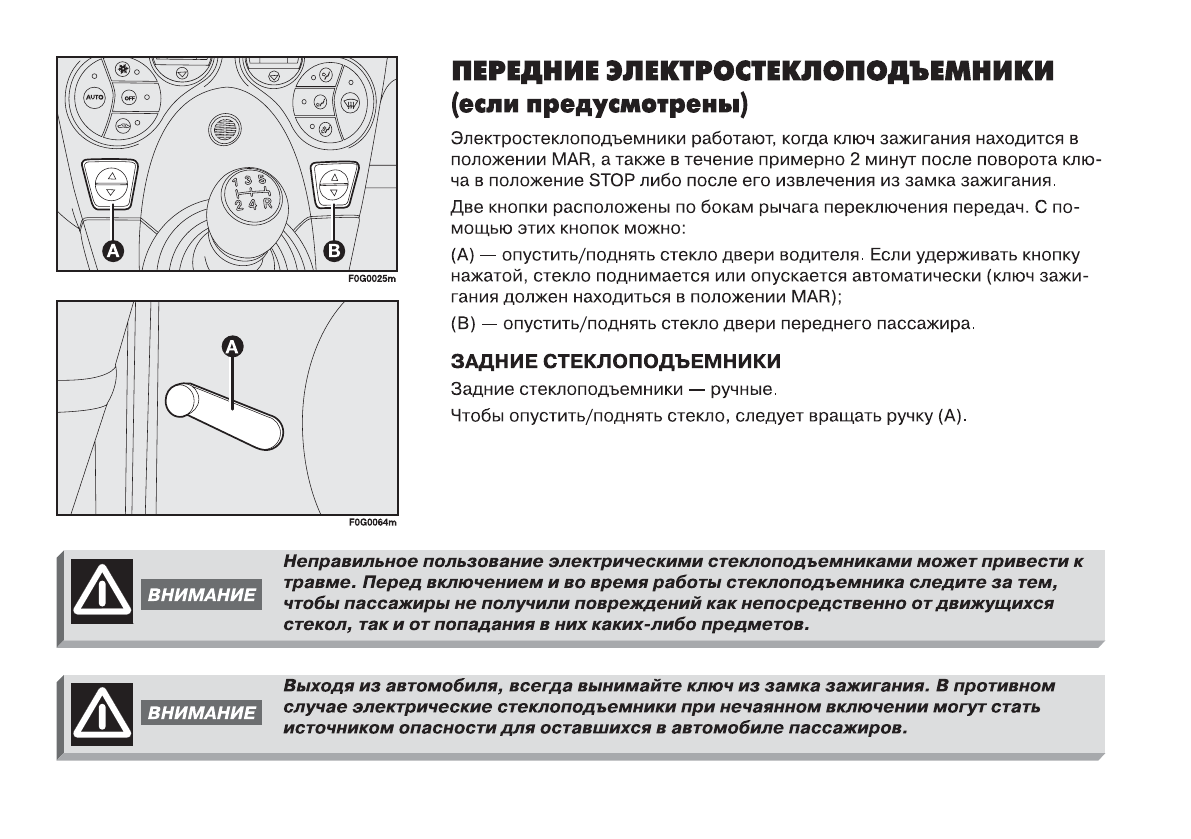 AUTO

OFF

1 3 5

2 4 R

A

B

F0G0025m

A

F0G0064m

ПЕРЕДНИЕ ЭЛЕКТРОСТЕКЛОПОДЪЕМНИКИ (если предусмотрены)

Электростеклоподъемники работают, когда ключ зажигания находится в положении MAR, а также в течение примерно 2 минут после поворота ключа в положение STOP либо после его извлечения из замка зажигания.

Две кнопки расположены по бокам рычага переключения передач. С помощью этих кнопок можно:

(A) — опустить/поднять стекло двери водителя. Если удерживать кнопку нажатой, стекло поднимается или опускается автоматически (ключ зажигания должен находиться в положении MAR);

(B) — опустить/поднять стекло двери переднего пассажира.

ЗАДНИЕ СТЕКЛОПОДЪЕМНИКИ

Задние стеклоподъемники — ручные.

Чтобы опустить/поднять стекло, следует вращать ручку (A).

ВНИМАНИЕ

Неправильное пользование электрическими стеклоподъемниками может привести к травме. Перед включением и во время работы стеклоподъемника следите за тем, чтобы пассажиры не получили повреждений как непосредственно от движущихся стекол, так и от попадания в них каких-либо предметов.

ВНИМАНИЕ

Выходя из автомобиля, всегда вынимайте ключ из замка зажигания. В противном случае электрические стеклоподъемники при нечаянном включении могут стать источником опасности для оставшихся в автомобиле пассажиров.