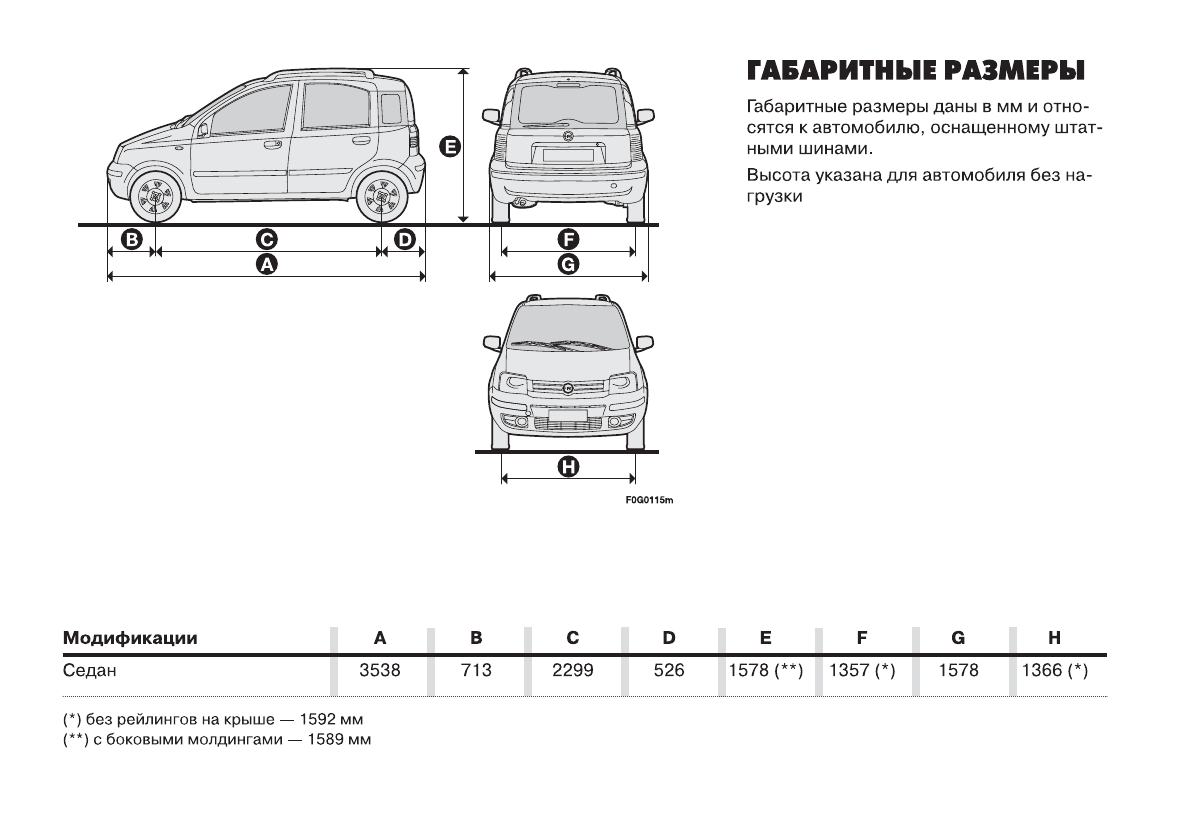 E

B C D

A

F

G

H

F0G0115m

ГАБАРИТНЫЕ РАЗМЕРЫ

Габаритные размеры даны в мм и относятся к автомобилю, оснащенному штатными шинами.

Высота указана для автомобиля без нагрузки

| Модификации | A | B | C | D | E | F | G | H |
|---|---|---|---|---|---|---|---|---|
| Седан | 3538 | 713 | 2299 | 526 | 1578 (**) | 1357 (*) | 1578 | 1366 (*) |

(*) без рейлингов на крыше — 1592 мм
(**) с боковыми молдингами — 1589 мм