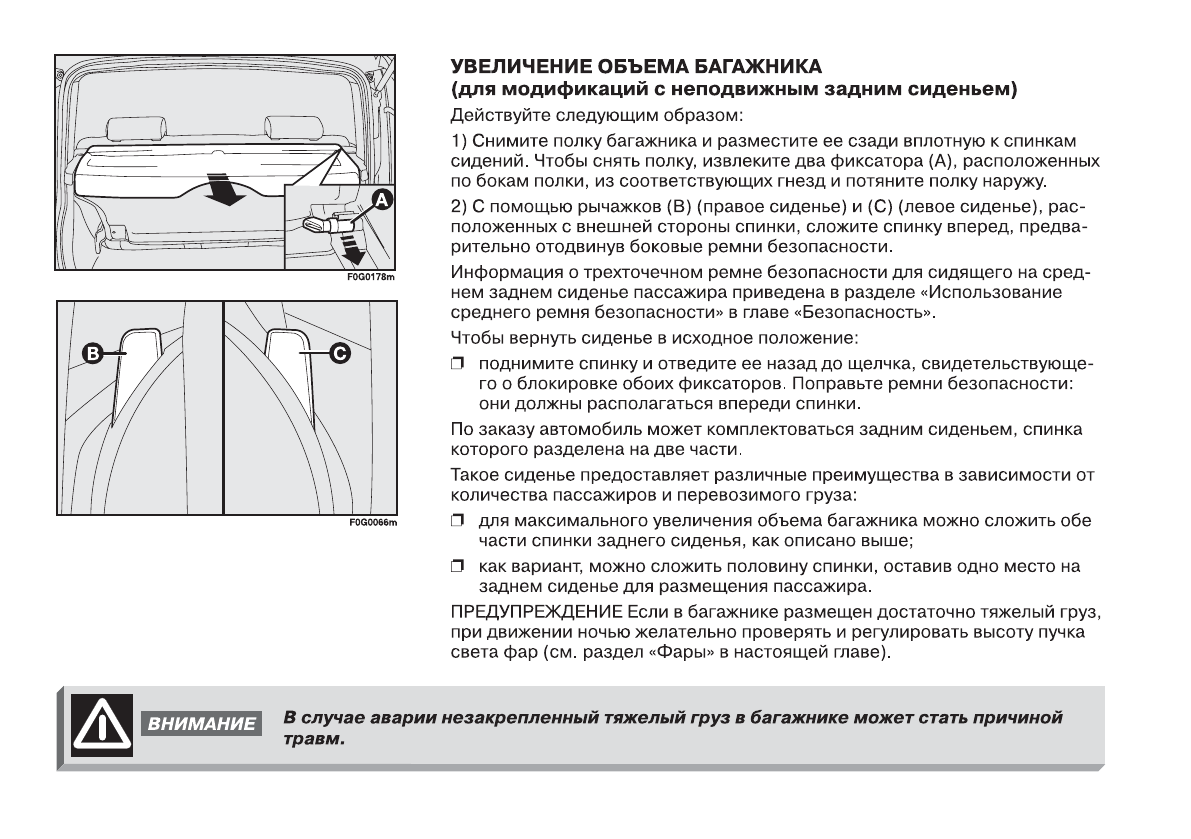 A

F0G0178m

B

C

F0G0066m

УВЕЛИЧЕНИЕ ОБЪЕМА БАГАЖНИКА
(для модификаций с неподвижным задним сиденьем)

Действуйте следующим образом:

1) Снимите полку багажника и разместите ее сзади вплотную к спинкам сидений. Чтобы снять полку, извлеките два фиксатора (A), расположенных по бокам полки, из соответствующих гнезд и потяните полку наружу.

2) С помощью рычажков (B) (правое сиденье) и (C) (левое сиденье), расположенных с внешней стороны спинки, сложите спинку вперед, предварительно отодвинув боковые ремни безопасности.

Информация о трехточечном ремне безопасности для сидящего на среднем заднем сиденье пассажира приведена в разделе «Использование среднего ремня безопасности» в главе «Безопасность».

Чтобы вернуть сиденье в исходное положение:

❒ поднимите спинку и отведите ее назад до щелчка, свидетельствующего о блокировке обоих фиксаторов. Поправьте ремни безопасности: они должны располагаться впереди спинки.

По заказу автомобиль может комплектоваться задним сиденьем, спинка которого разделена на две части.

Такое сиденье предоставляет различные преимущества в зависимости от количества пассажиров и перевозимого груза:

❒ для максимального увеличения объема багажника можно сложить обе части спинки заднего сиденья, как описано выше;

❒ как вариант, можно сложить половину спинки, оставив одно место на заднем сиденье для размещения пассажира.

ПРЕДУПРЕЖДЕНИЕ Если в багажнике размещен достаточно тяжелый груз, при движении ночью желательно проверять и регулировать высоту пучка света фар (см. раздел «Фары» в настоящей главе).

ВНИМАНИЕ В случае аварии незакрепленный тяжелый груз в багажнике может стать причиной травм.