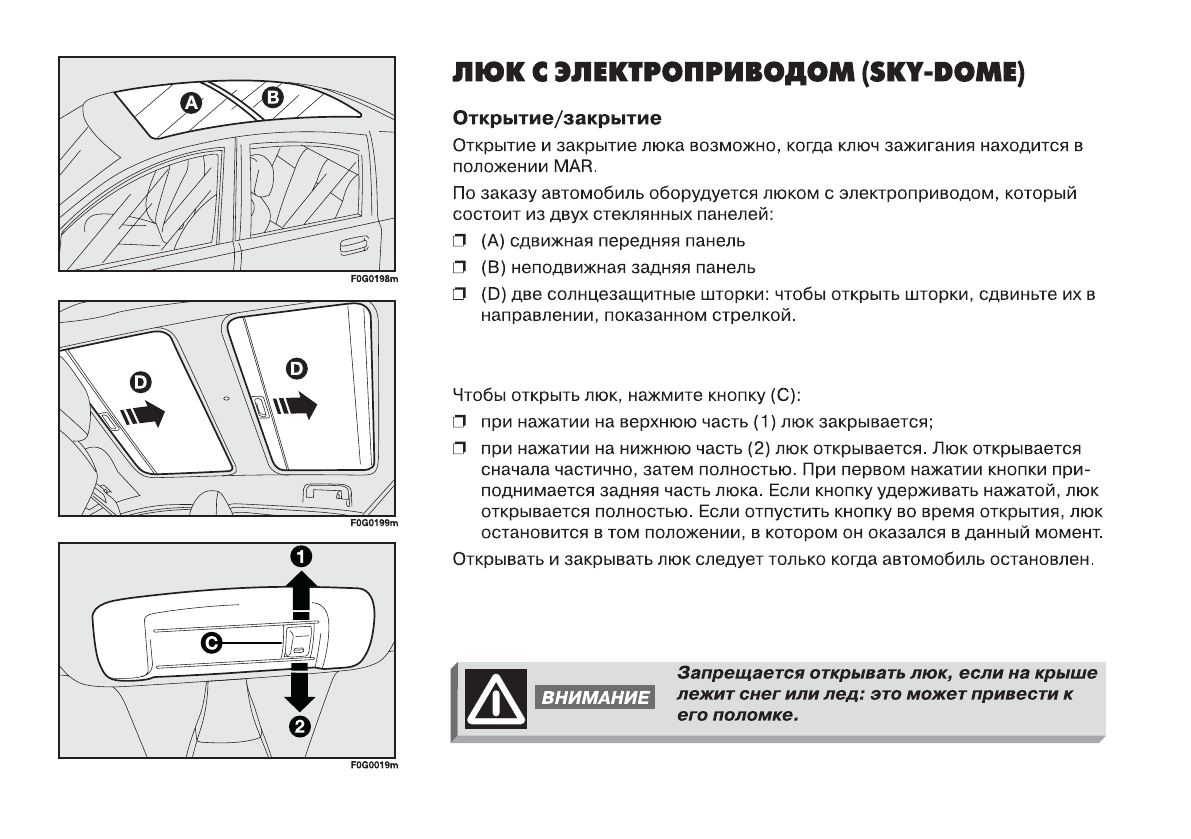 A

B

F0G0198m

D

D

F0G0199m

1

C

2

F0G0019m

ЛЮК С ЭЛЕКТРОПРИВОДОМ (SKY-DOME)

Открытие/закрытие

Открытие и закрытие люка возможно, когда ключ зажигания находится в положении MAR.

По заказу автомобиль оборудуется люком с электроприводом, который состоит из двух стеклянных панелей:

❒ (A) сдвижная передняя панель

❒ (B) неподвижная задняя панель

❒ (D) две солнцезащитные шторки: чтобы открыть шторки, сдвиньте их в направлении, показанном стрелкой.

Чтобы открыть люк, нажмите кнопку (C):

❒ при нажатии на верхнюю часть (1) люк закрывается;

❒ при нажатии на нижнюю часть (2) люк открывается. Люк открывается сначала частично, затем полностью. При первом нажатии кнопки приподнимается задняя часть люка. Если кнопку удерживать нажатой, люк открывается полностью. Если отпустить кнопку во время открытия, люк остановится в том положении, в котором он оказался в данный момент.

Открывать и закрывать люк следует только когда автомобиль остановлен.

ВНИМАНИЕ

Запрещается открывать люк, если на крыше лежит снег или лед: это может привести к его поломке.