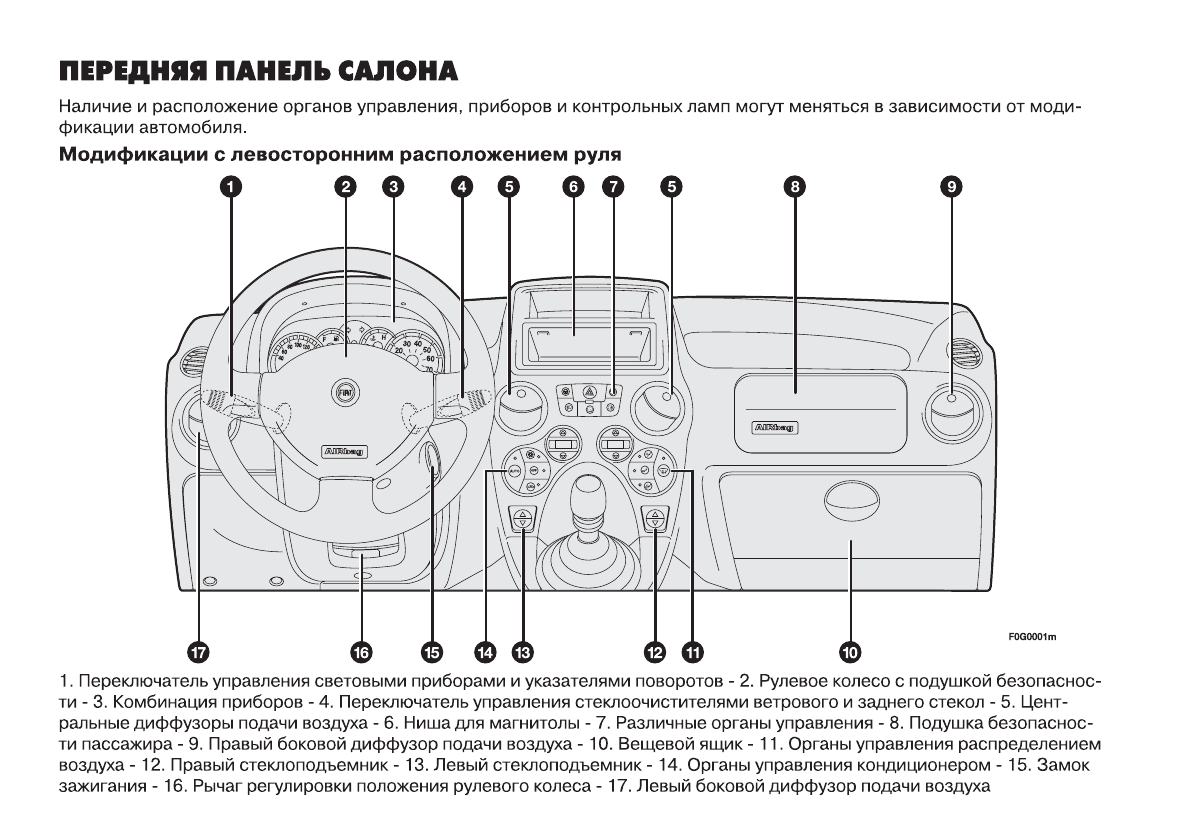 ПЕРЕДНЯЯ ПАНЕЛЬ САЛОНА

Наличие и расположение органов управления, приборов и контрольных ламп могут меняться в зависимости от модификации автомобиля.

Модификации с левосторонним расположением руля

1 2 3 4 5 6 7 5 8 9

AIRbag

AIRbag

17 16 15 14 13 12 11 10

F0G0001m

1. Переключатель управления световыми приборами и указателями поворотов - 2. Рулевое колесо с подушкой безопасности - 3. Комбинация приборов - 4. Переключатель управления стеклоочистителями ветрового и заднего стекол - 5. Центральные диффузоры подачи воздуха - 6. Ниша для магнитолы - 7. Различные органы управления - 8. Подушка безопасности пассажира - 9. Правый боковой диффузор подачи воздуха - 10. Вещевой ящик - 11. Органы управления распределением воздуха - 12. Правый стеклоподъемник - 13. Левый стеклоподъемник - 14. Органы управления кондиционером - 15. Замок зажигания - 16. Рычаг регулировки положения рулевого колеса - 17. Левый боковой диффузор подачи воздуха