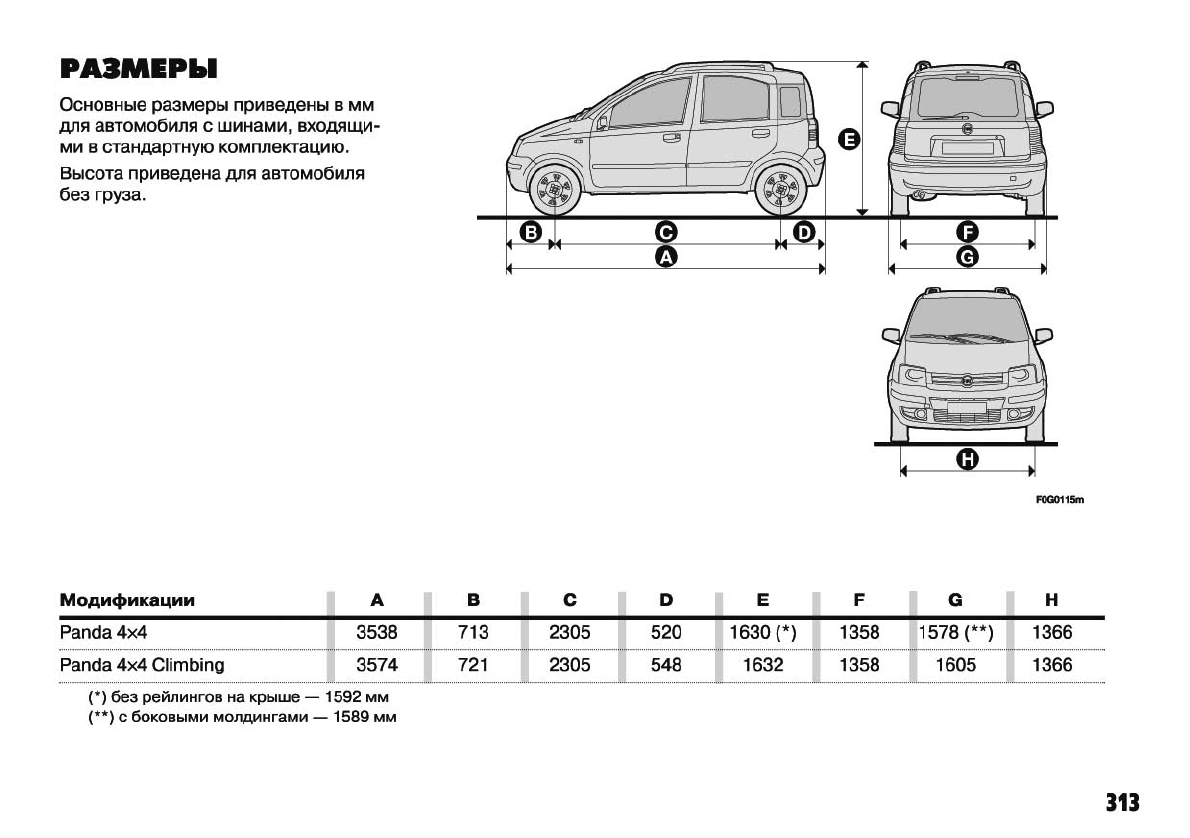 РАЗМЕРЫ

Основные размеры приведены в мм для автомобиля с шинами, входящими в стандартную комплектацию.

Высота приведена для автомобиля без груза.

E

B C D

A

F

G

H

F0G0115m

| Модификации | A | B | C | D | E | F | G | H |
|---|---|---|---|---|---|---|---|---|
| Panda 4×4 | 3538 | 713 | 2305 | 520 | 1630 (*) | 1358 | 1578 (**) | 1366 |
| Panda 4×4 Climbing | 3574 | 721 | 2305 | 548 | 1632 | 1358 | 1605 | 1366 |

(*) без рейлингов на крыше — 1592 мм
(**) с боковыми молдингами — 1589 мм

313