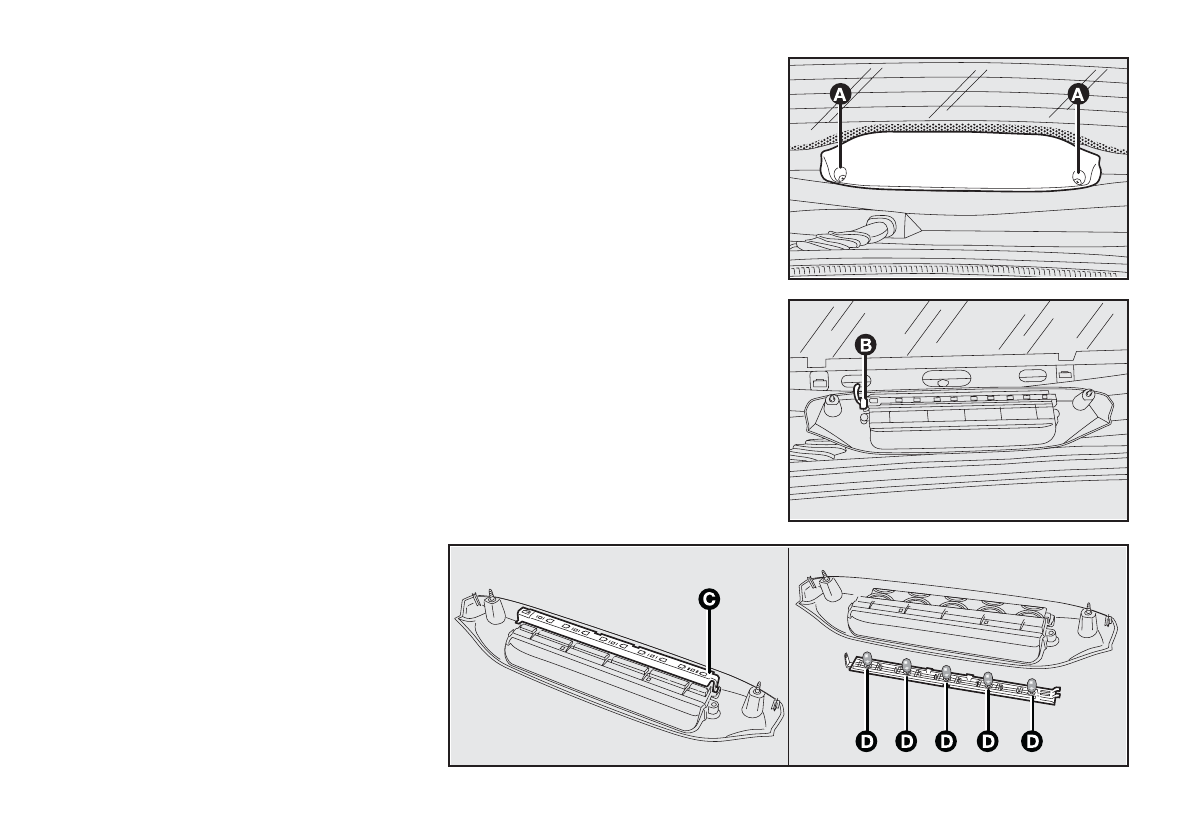 A
A
B
C
D
D
D
D
D